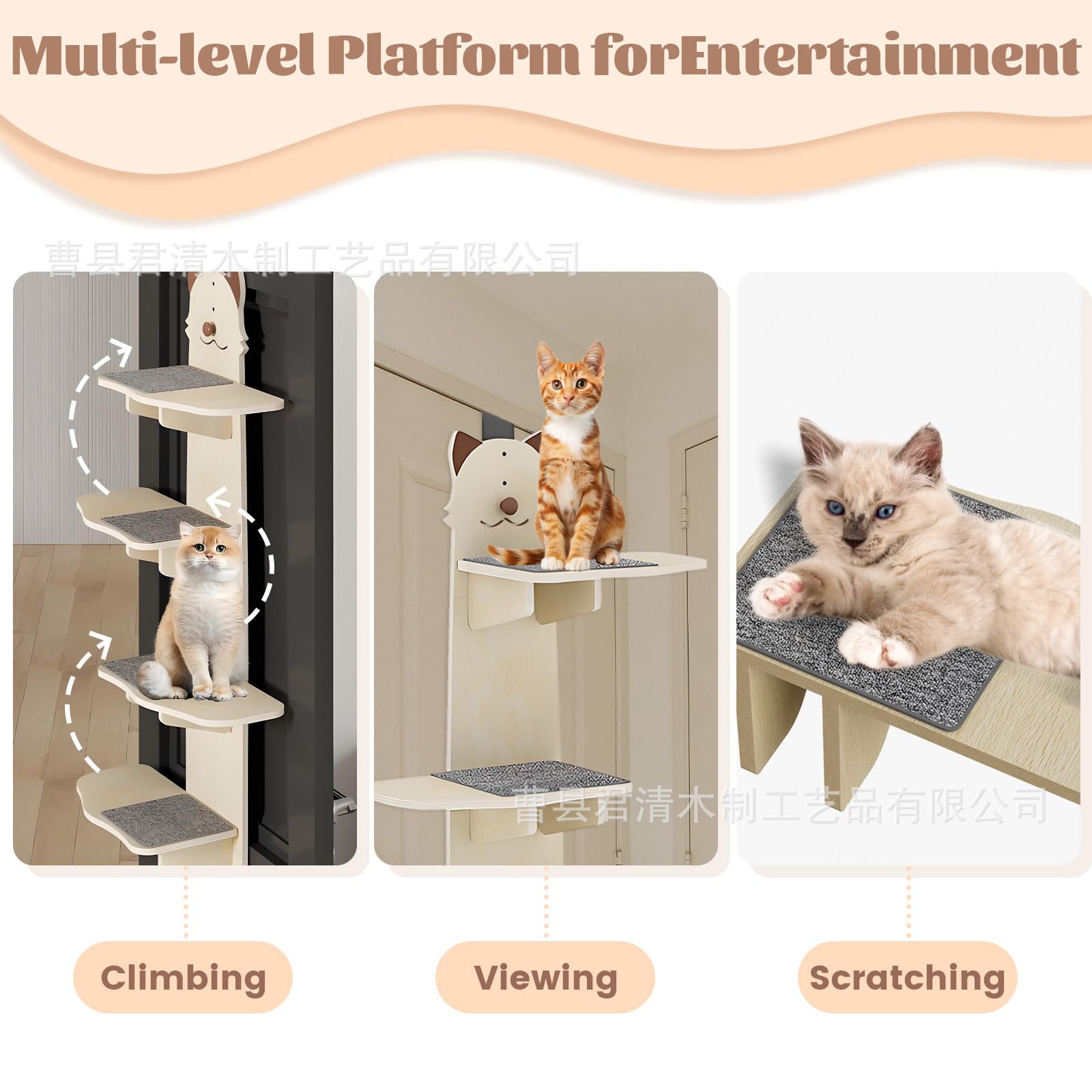 Multi-level Platform forEntertainment

曹县君清木制工艺品有限公司

曹县君清木制工艺品有限公司

Climbing

Viewing

Scratching