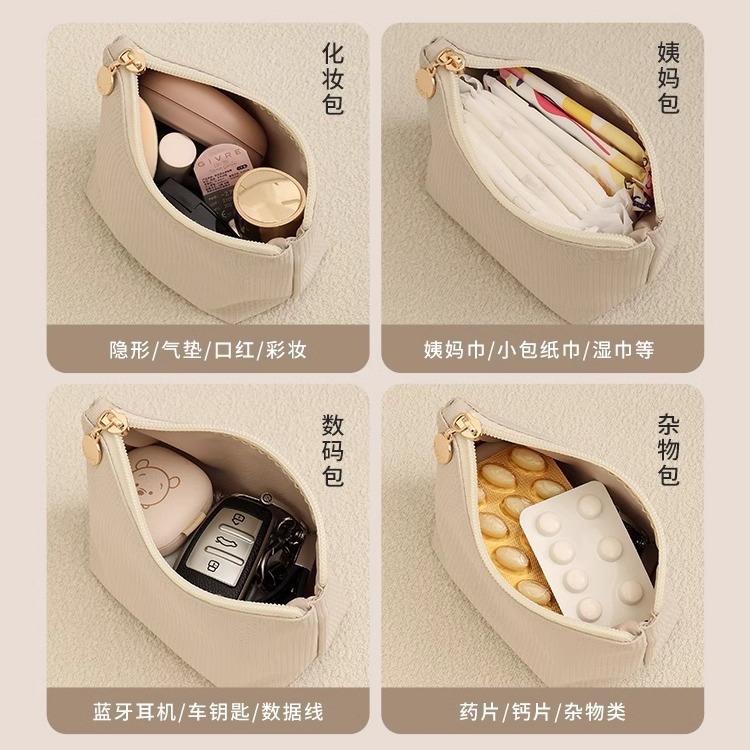 化妆包

GIVRE

隐形/气垫/口红/彩妆

姨妈包

姨妈巾/小包纸巾/湿巾等

数码包

蓝牙耳机/车钥匙/数据线

杂物包

药片/钙片/杂物类