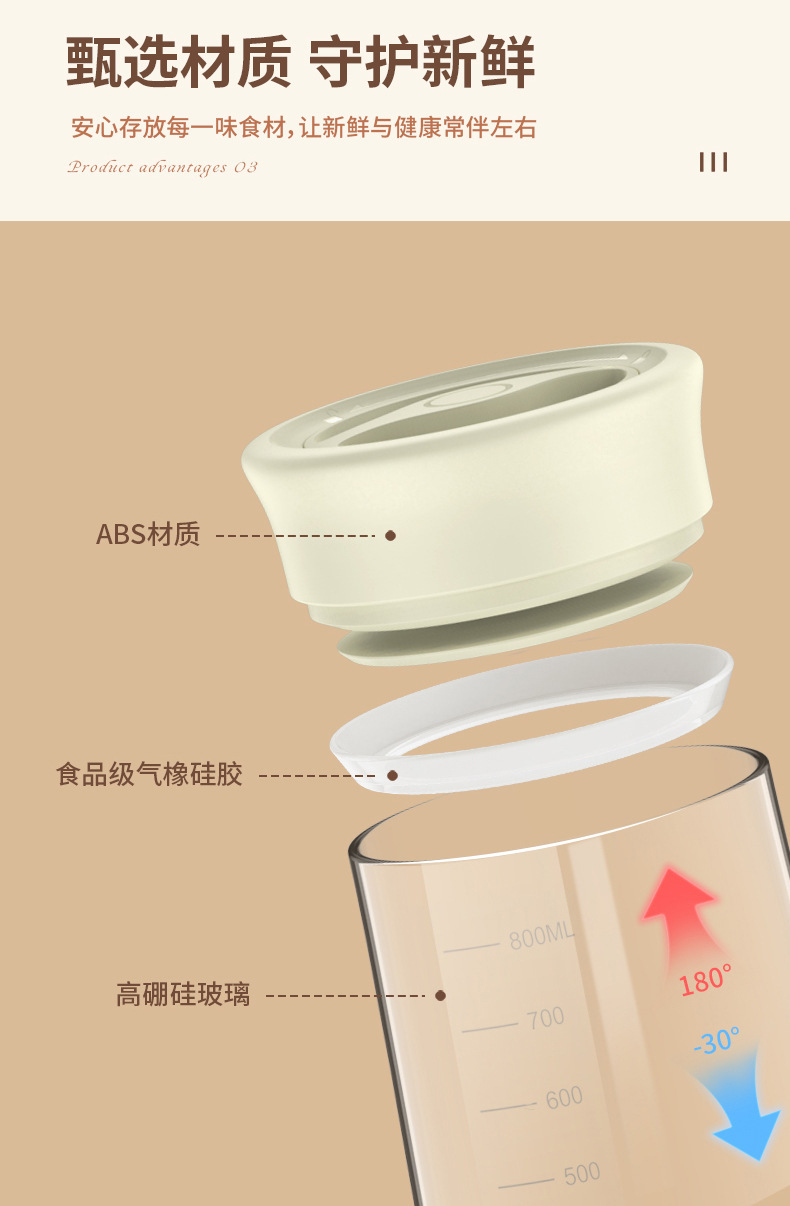 甄选材质 守护新鲜

安心存放每一味食材，让新鲜与健康常伴左右

Product advantages 03

III

ABS材质

食品级气橡硅胶

高硼硅玻璃

800ML

700

600

500

180°

-30°