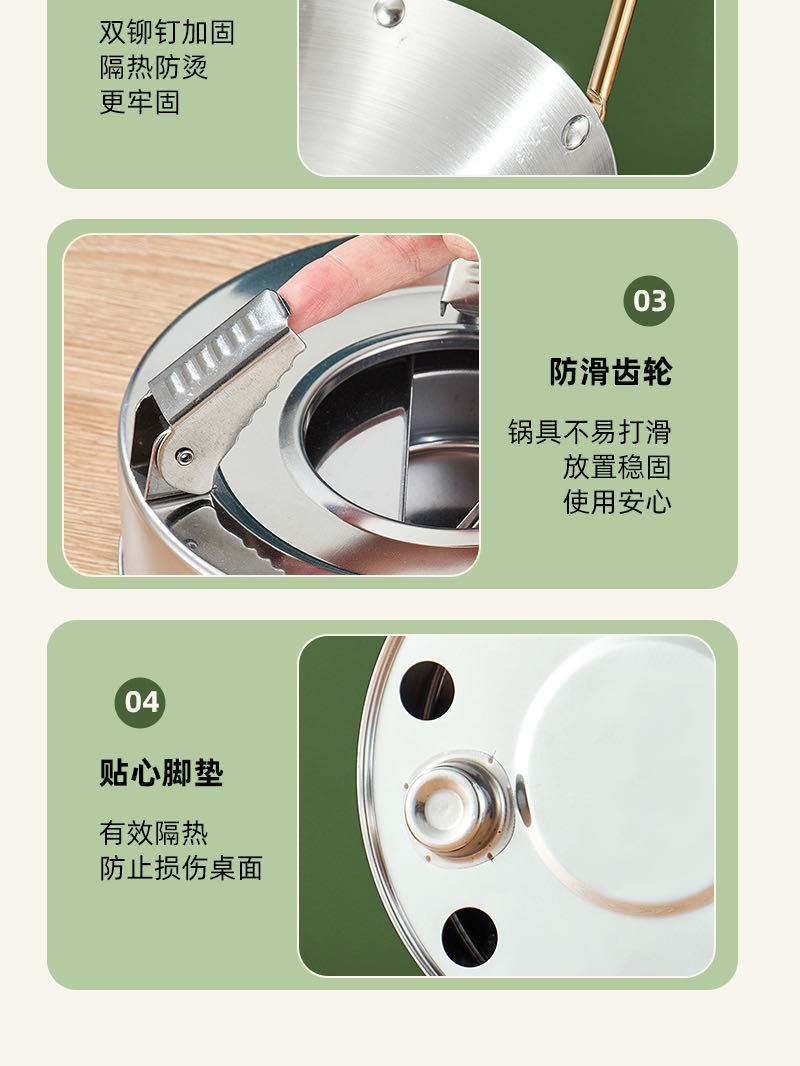 双铆钉加固
隔热防烫
更牢固

03

防滑齿轮

锅具不易打滑
放置稳固
使用安心

04

贴心脚垫

有效隔热
防止损伤桌面