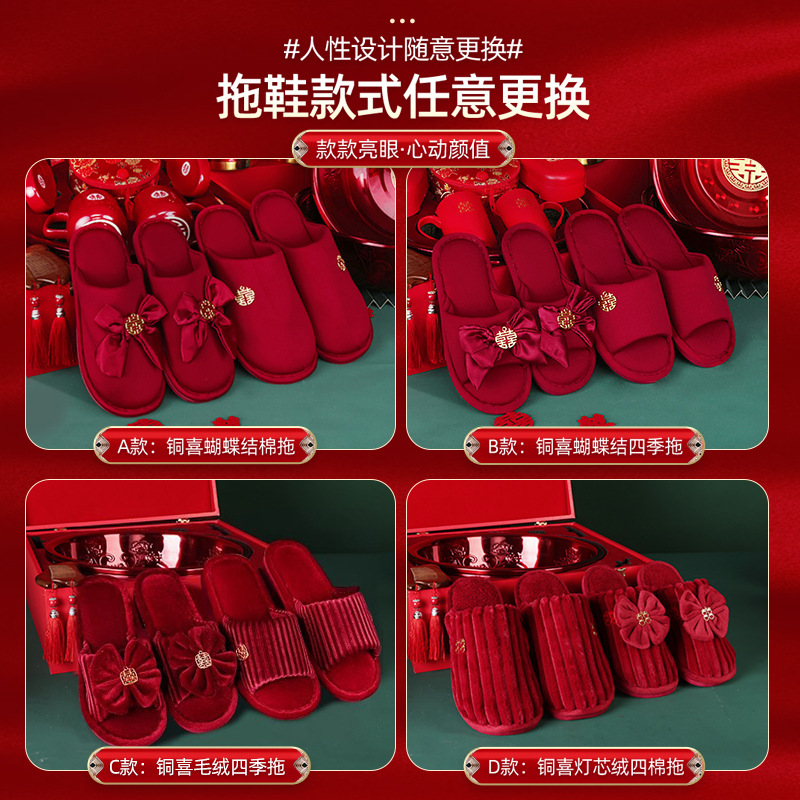 #人性设计随意更换#

拖鞋款式任意更换

款款亮眼·心动颜值

A款：铜喜蝴蝶结棉拖

B款：铜喜蝴蝶结四季拖

C款：铜喜毛绒四季拖

D款：铜喜灯芯绒四棉拖