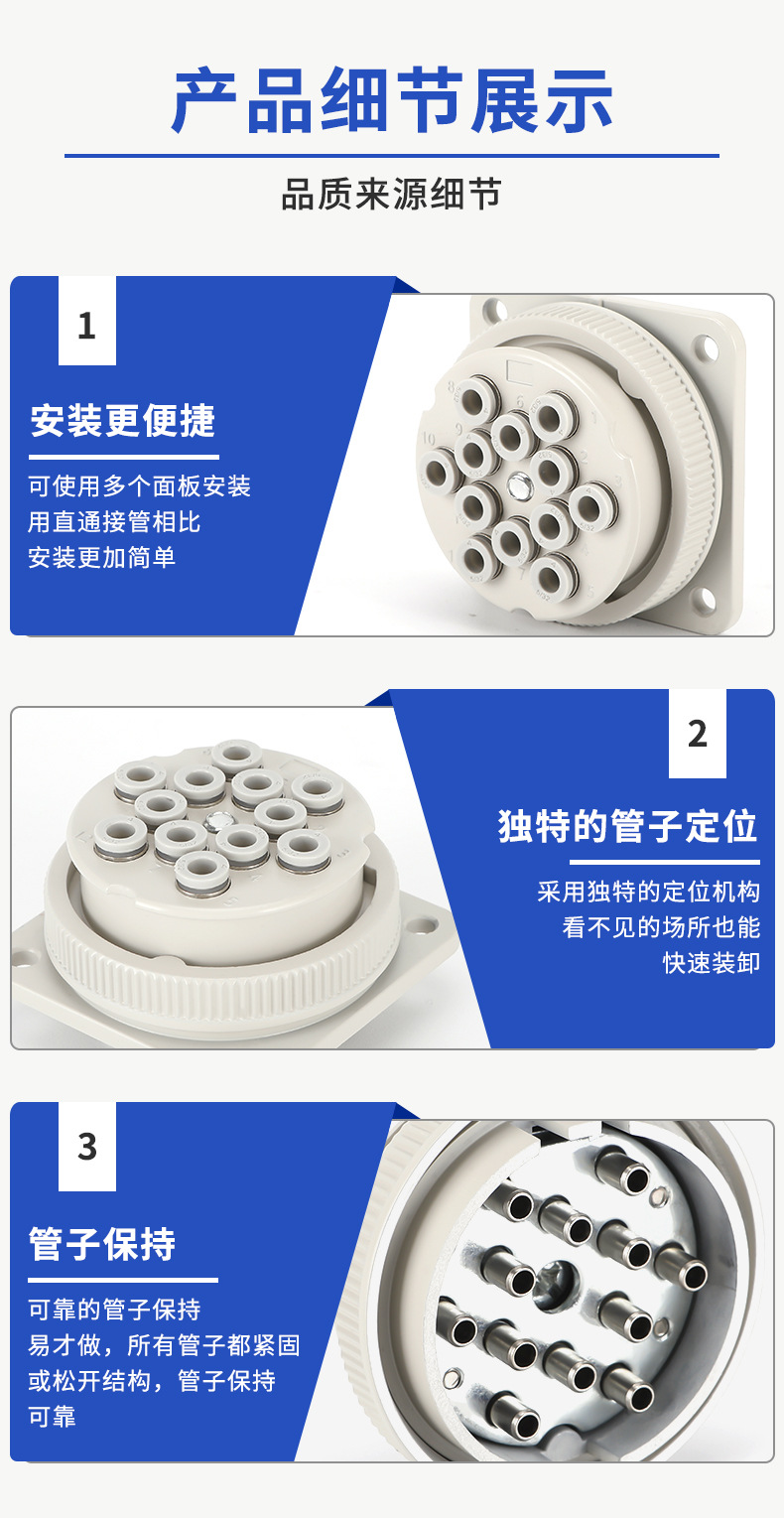 产品细节展示

品质来源细节

1

安装更便捷

可使用多个面板安装
用直通接管相比
安装更加简单

2

独特的管子定位

采用独特的定位机构
看不见的场所也能
快速装卸

3

管子保持

可靠的管子保持
易才做，所有管子都紧固
或松开结构，管子保持
可靠