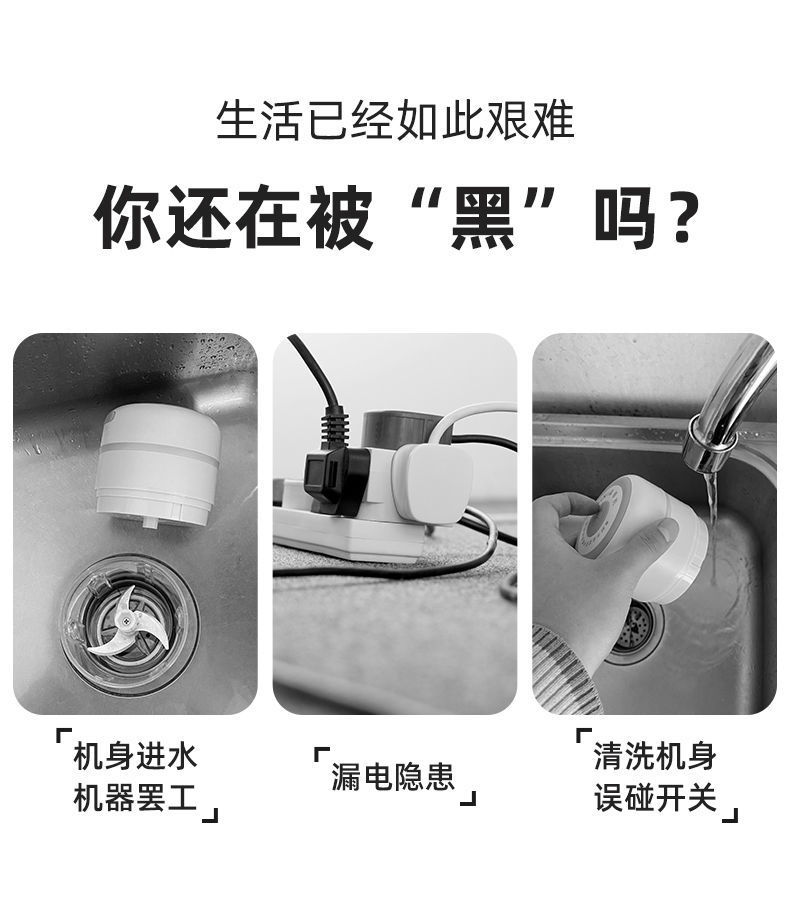 生活已经如此艰难

你还在被“黑”吗？

「机身进水
机器罢工」

「漏电隐患」

「清洗机身
误碰开关」