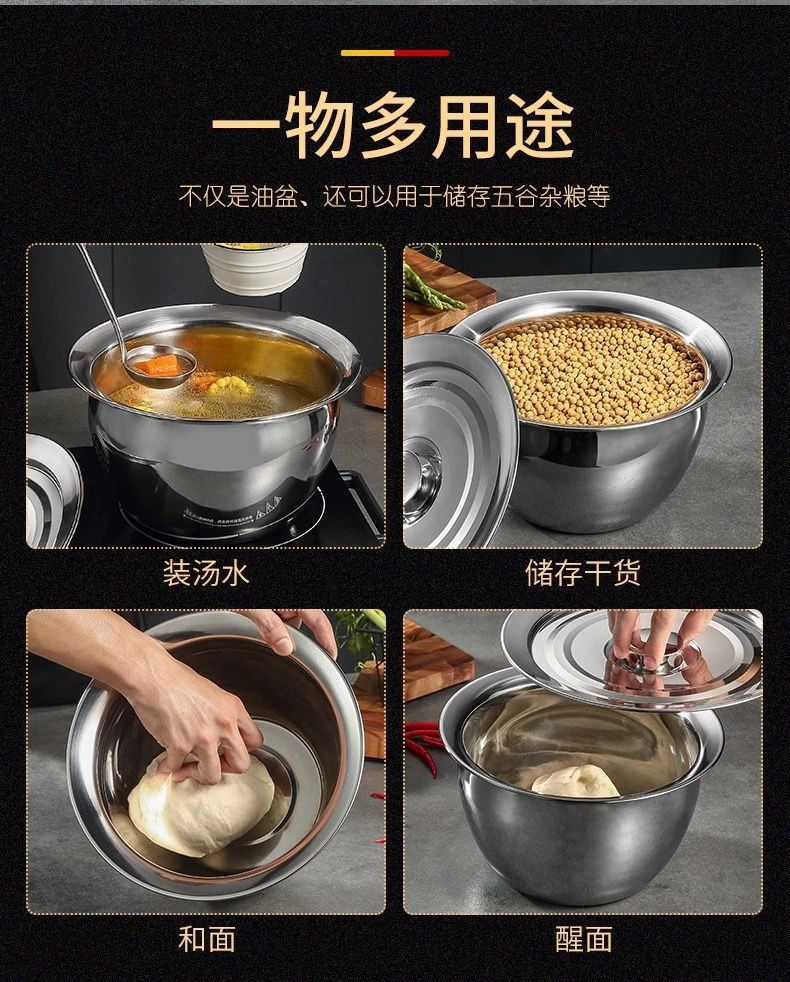 一物多用途

不仅是油盆、还可以用于储存五谷杂粮等

装汤水

储存干货

和面

醒面