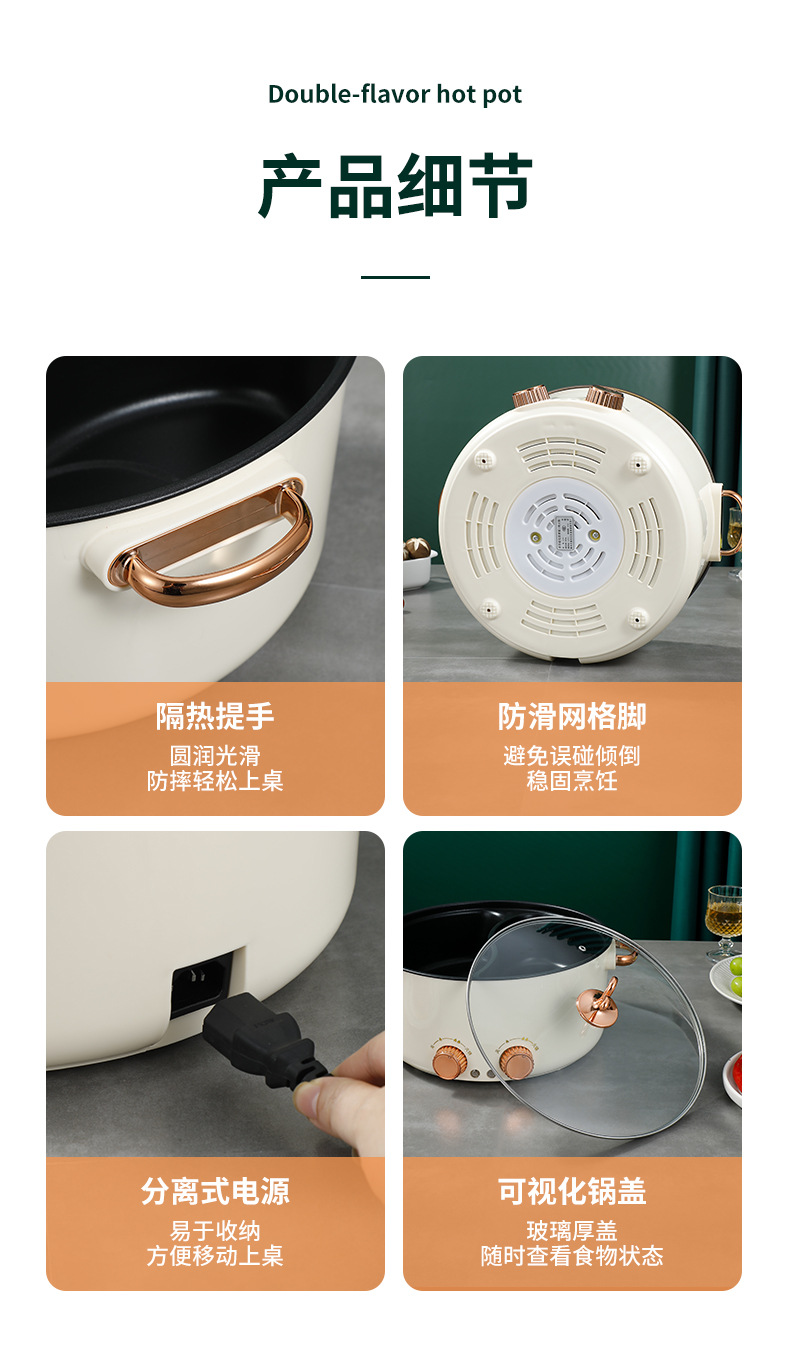 Double-flavor hot pot

产品细节

隔热提手
圆润光滑
防摔轻松上桌

防滑网格脚
避免误碰倾倒
稳固烹饪

分离式电源
易于收纳
方便移动上桌

可视化锅盖
玻璃厚盖
随时查看食物状态