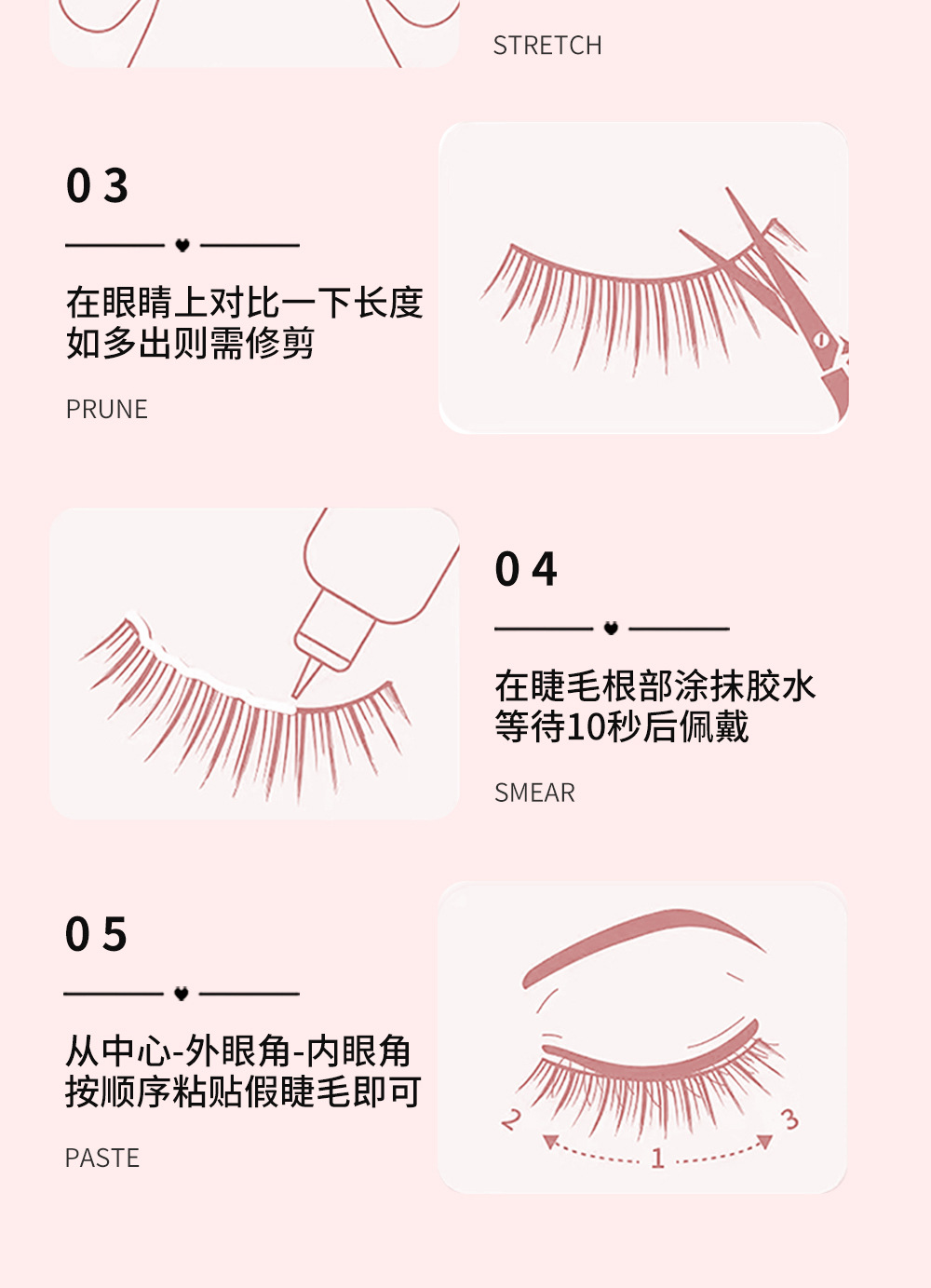 STRETCH

03

在眼睛上对比一下长度
如多出则需修剪

PRUNE

04

在睫毛根部涂抹胶水
等待10秒后佩戴

SMEAR

05

从中心-外眼角-内眼角
按顺序粘贴假睫毛即可

PASTE

2

1

3