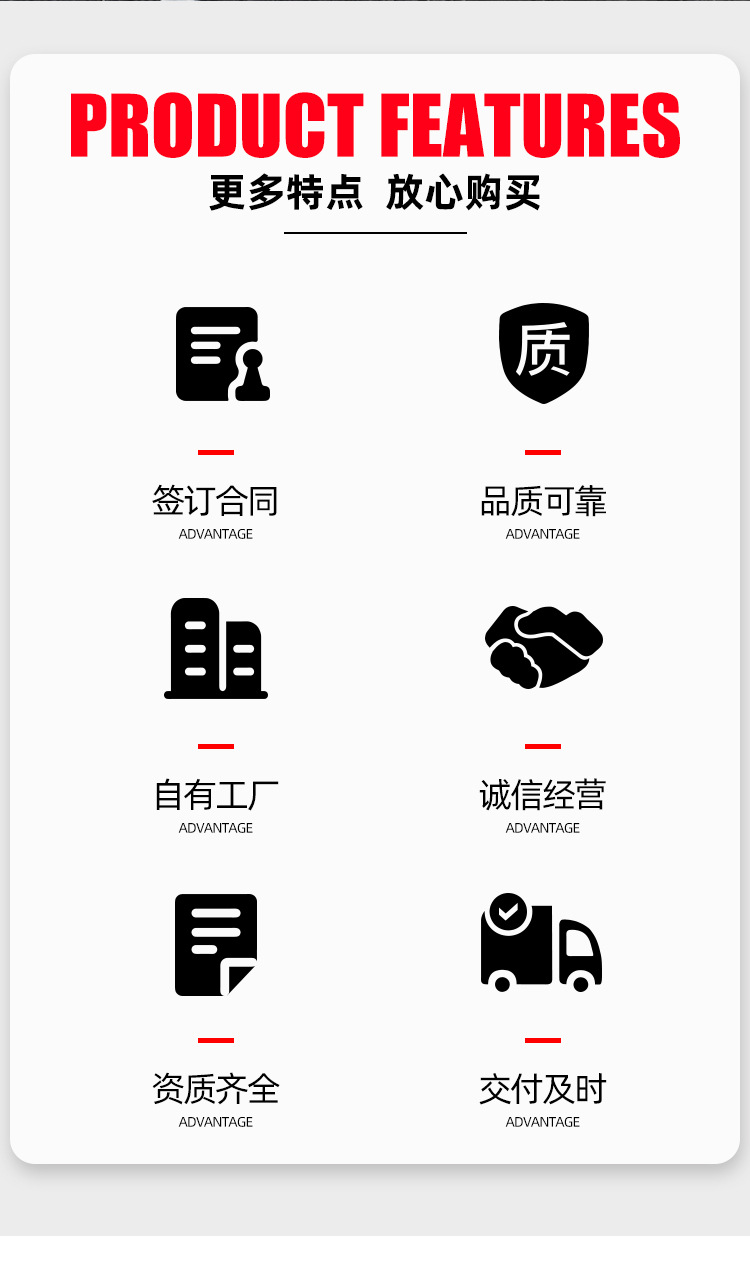 PRODUCT FEATURES
更多特点 放心购买

质

签订合同
ADVANTAGE

品质可靠
ADVANTAGE

自有工厂
ADVANTAGE

诚信经营
ADVANTAGE

资质齐全
ADVANTAGE

交付及时
ADVANTAGE