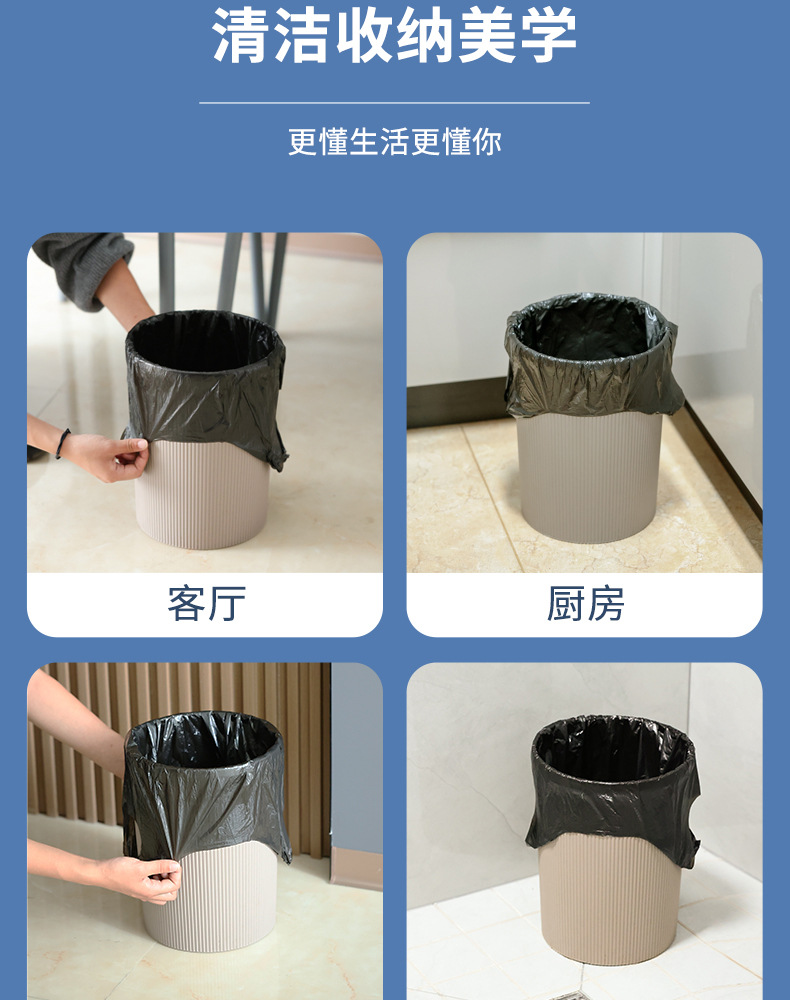 清洁收纳美学

更懂生活更懂你

客厅

厨房