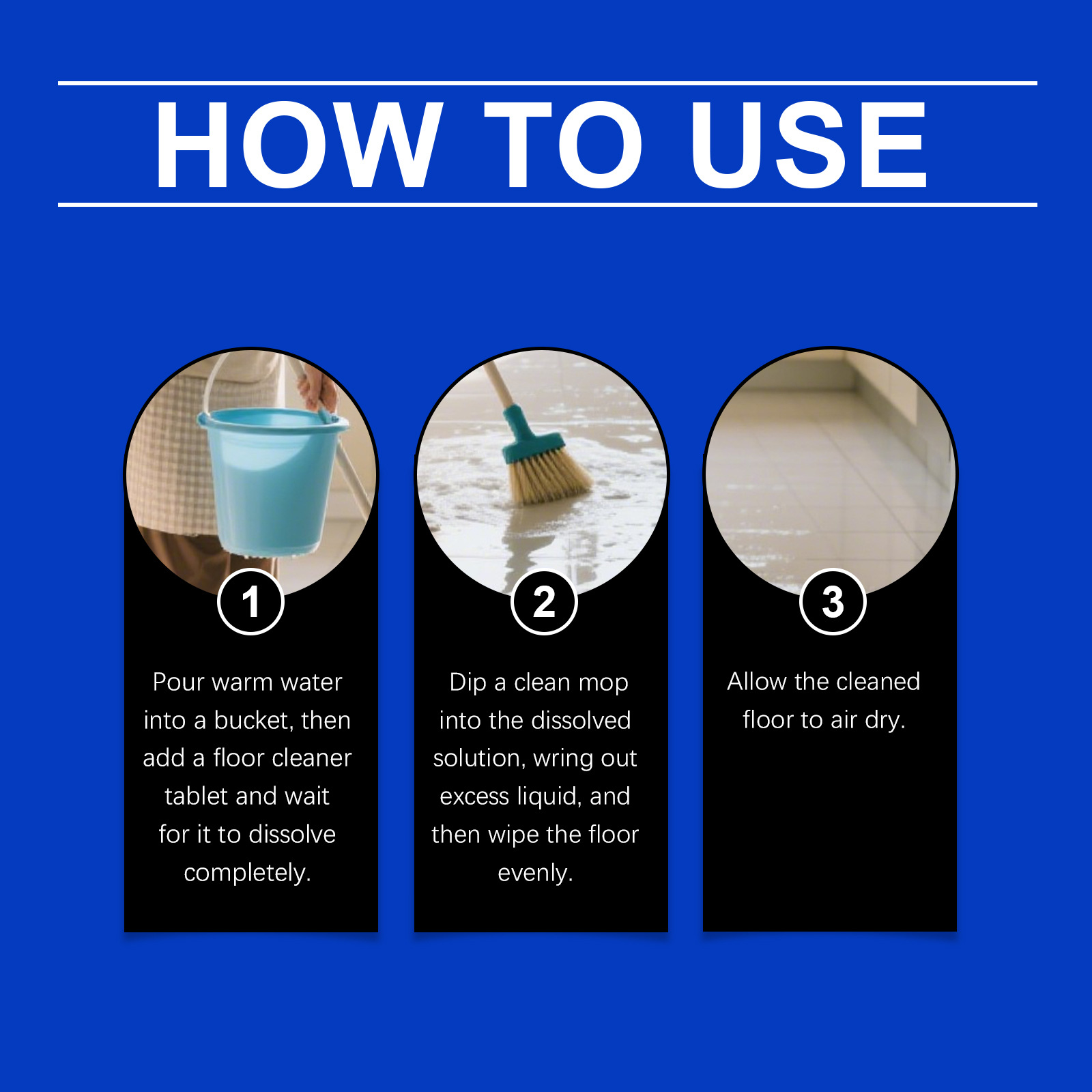 HOW TO USE

1

Pour warm water into a bucket, then add a floor cleaner tablet and wait for it to dissolve completely.

2

Dip a clean mop into the dissolved solution, wring out excess liquid, and then wipe the floor evenly.

3

Allow the cleaned floor to air dry.