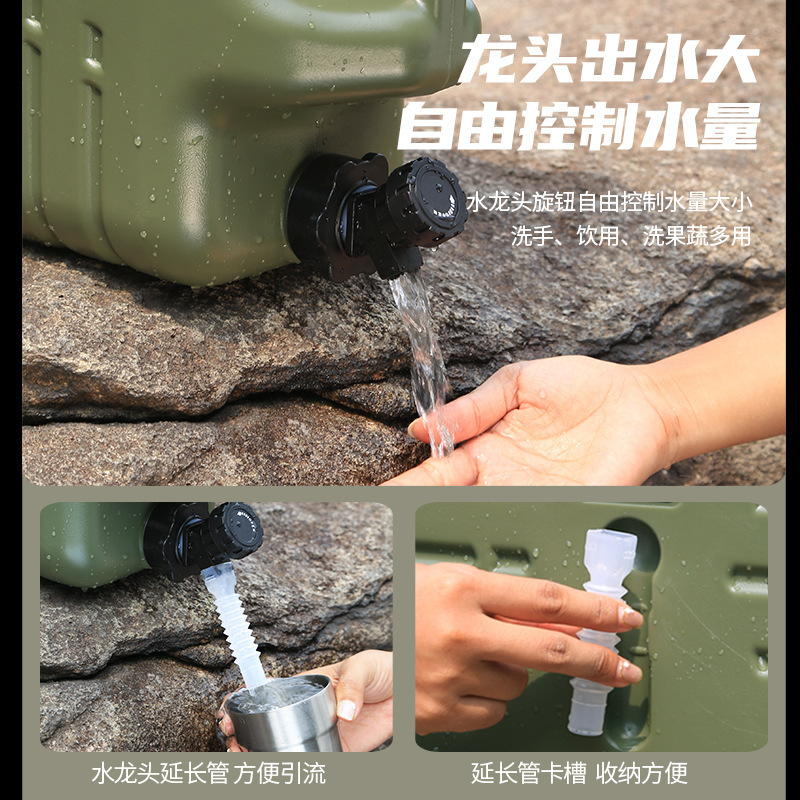 龙头出水大
自由控制水量

水龙头旋钮自由控制水量大小
洗手、饮用、洗果蔬多用

水龙头延长管 方便引流

延长管卡槽 收纳方便