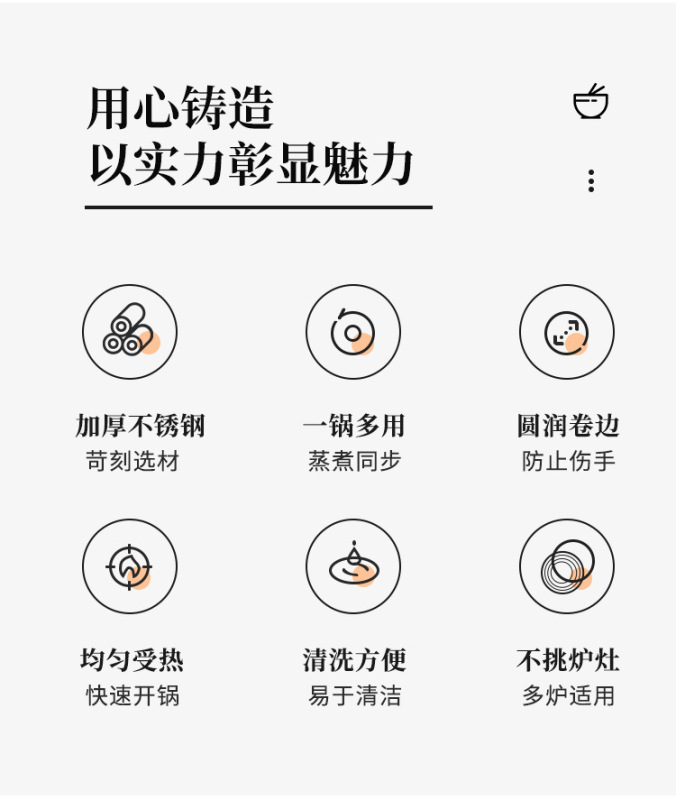 用心铸造
以实力彰显魅力

加厚不锈钢
苛刻选材

一锅多用
蒸煮同步

圆润卷边
防止伤手

均匀受热
快速开锅

清洗方便
易于清洁

不挑炉灶
多炉适用