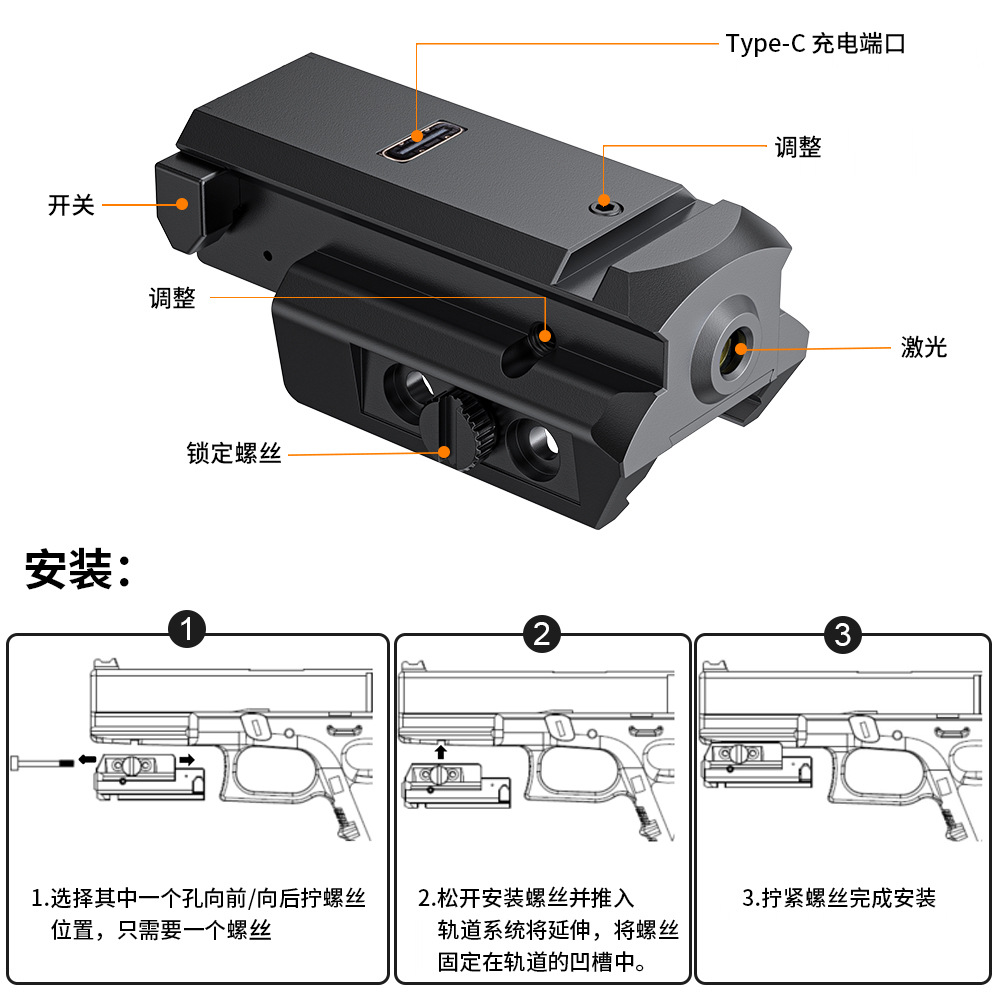 Type-C 充电端口

调整

开关

调整

激光

锁定螺丝

安装：

1

1.选择其中一个孔向前/向后拧螺丝位置，只需要一个螺丝

2

2.松开安装螺丝并推入轨道系统将延伸，将螺丝固定在轨道的凹槽中。

3

3.拧紧螺丝完成安装