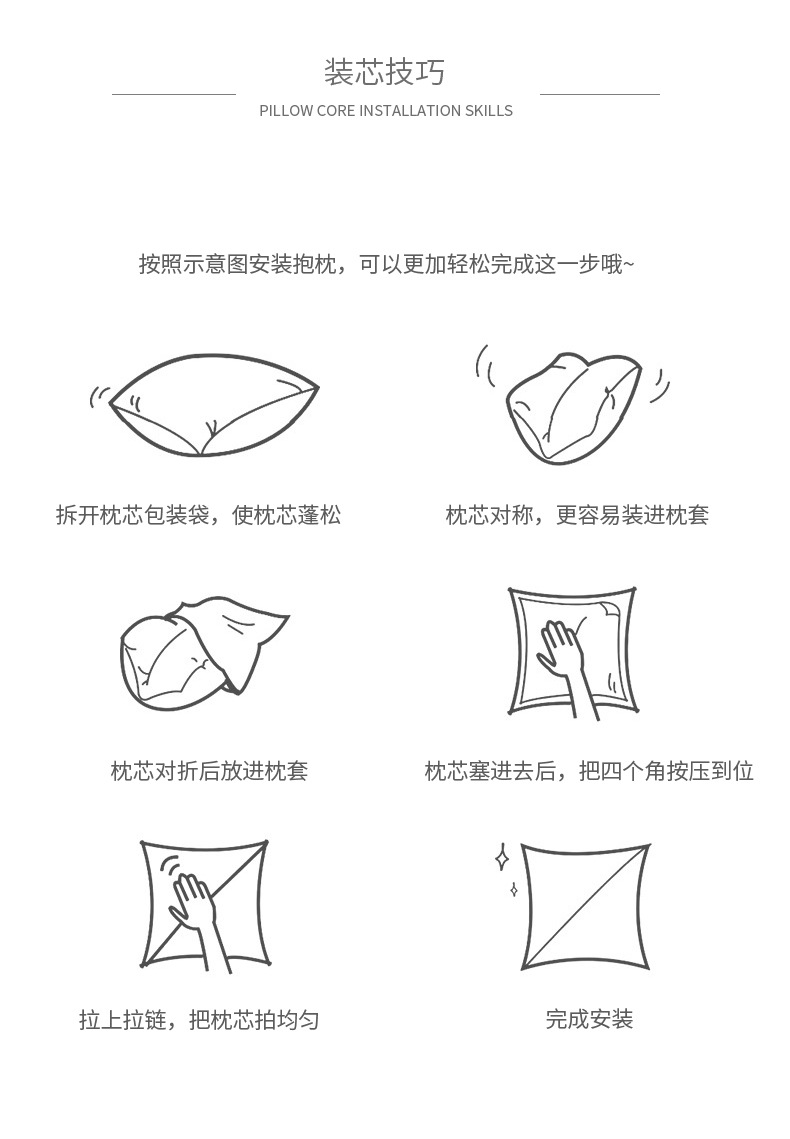 装芯技巧
PILLOW CORE INSTALLATION SKILLS

按照示意图安装抱枕，可以更加轻松完成这一步哦~

拆开枕芯包装袋，使枕芯蓬松

枕芯对称，更容易装进枕套

枕芯对折后放进枕套

枕芯塞进去后，把四个角按压到位

拉上拉链，把枕芯拍均匀

完成安装