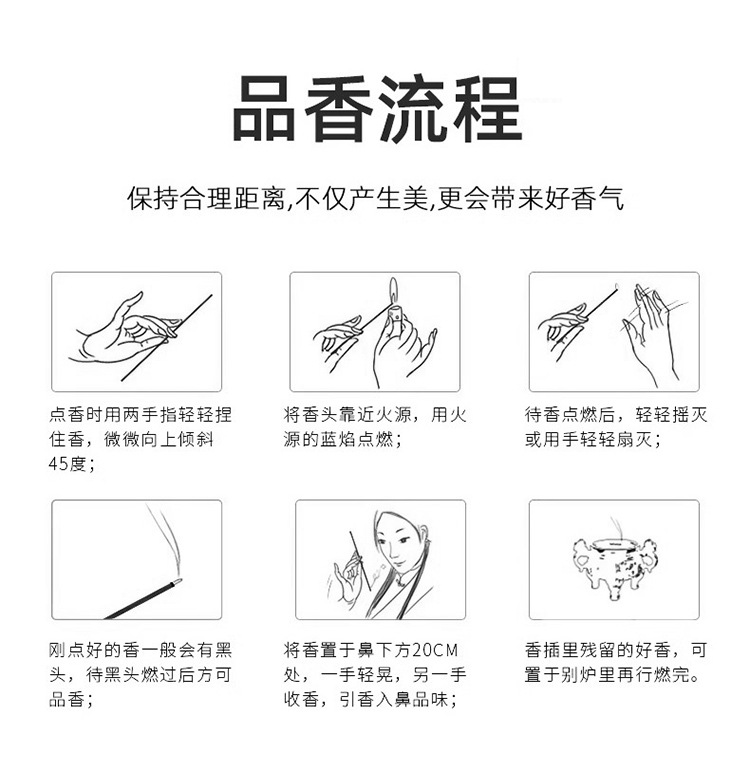 品香流程

保持合理距离,不仅产生美,更会带来好香气

点香时用两手指轻轻捏住香，微微向上倾斜45度；

将香头靠近火源，用火源的蓝焰点燃；

待香点燃后，轻轻摇灭或用手轻轻扇灭；

刚点好的香一般会有黑头，待黑头燃过后方可品香；

将香置于鼻下方20CM处，一手轻晃，另一手收香，引香入鼻品味；

香插里残留的好香，可置于别炉里再行燃完。