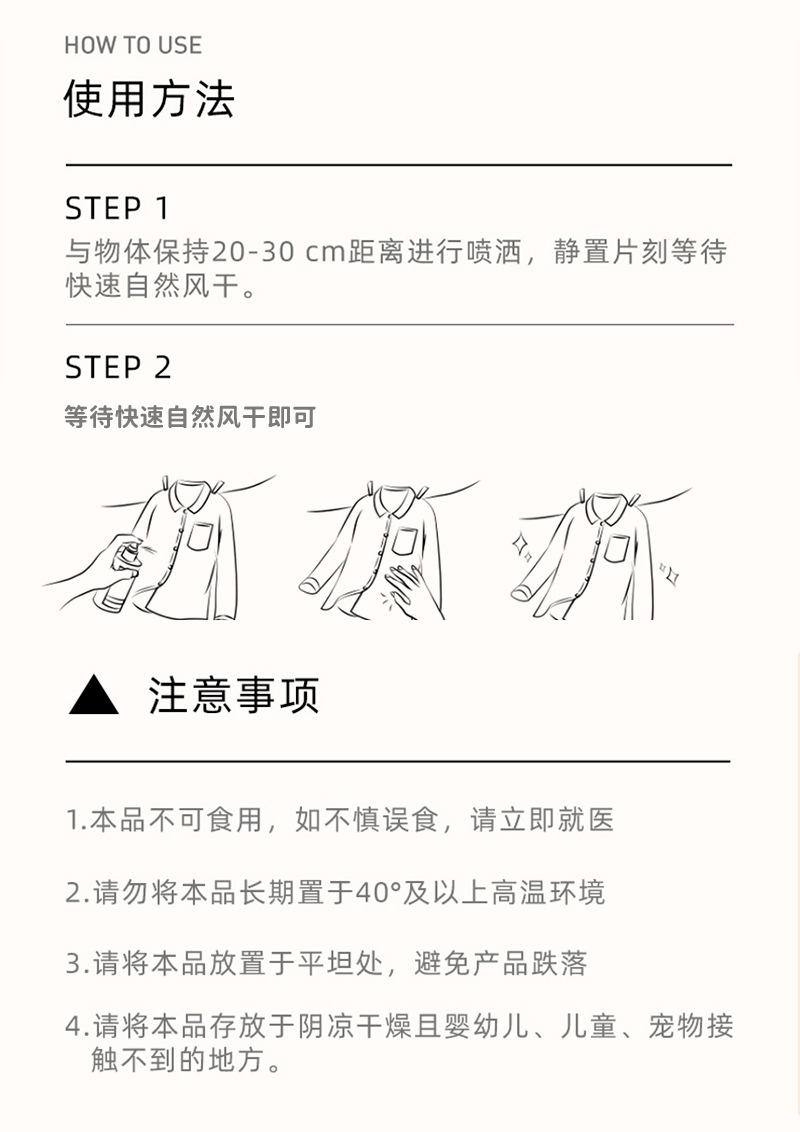 HOW TO USE

使用方法

STEP 1

与物体保持20-30 cm距离进行喷洒，静置片刻等待快速自然风干。

STEP 2

等待快速自然风干即可

▲ 注意事项

1.本品不可食用，如不慎误食，请立即就医

2.请勿将本品长期置于40°及以上高温环境

3.请将本品放置于平坦处，避免产品跌落

4.请将本品存放于阴凉干燥且婴幼儿、儿童、宠物接触不到的地方。