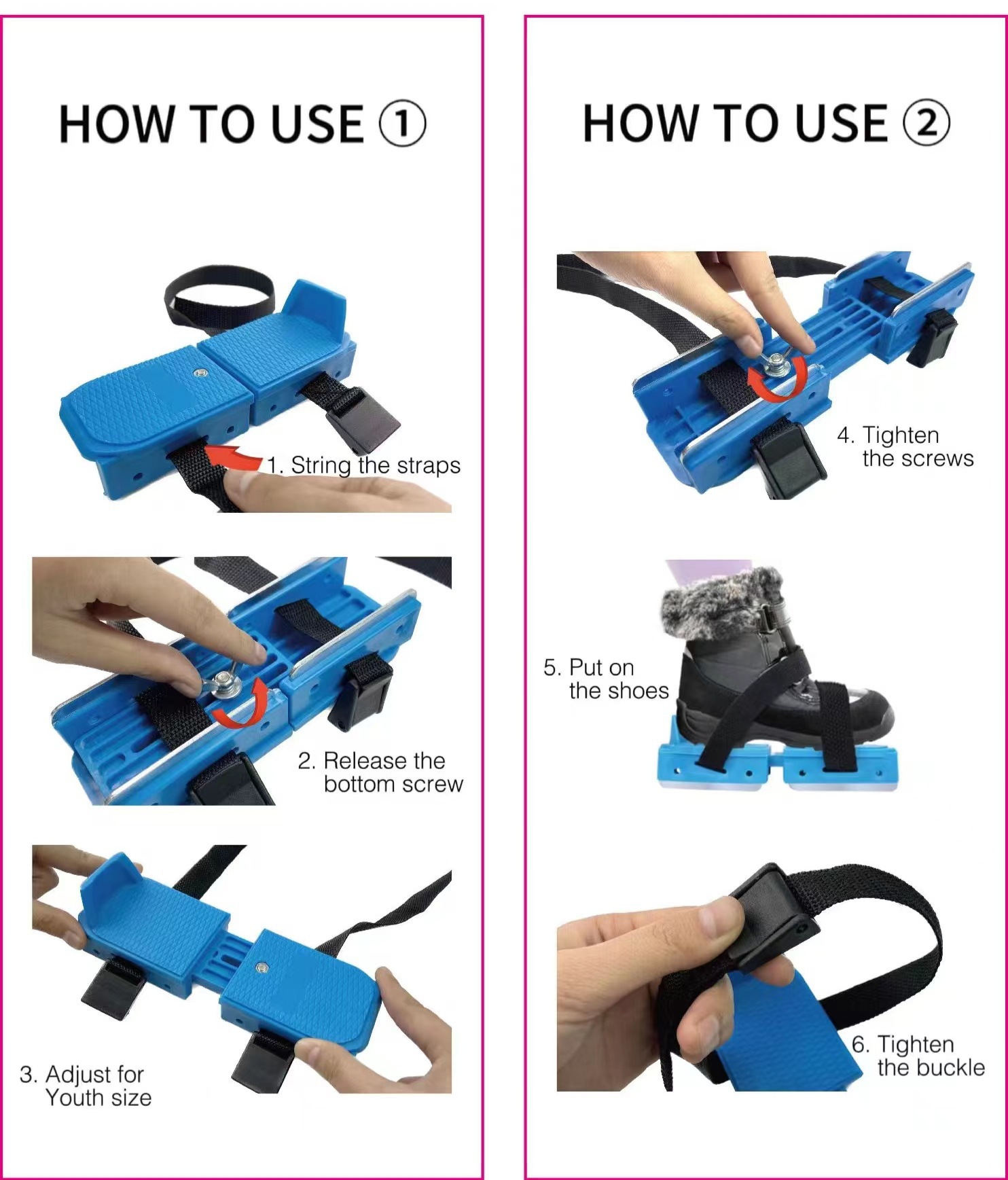 HOW TO USE ①

1. String the straps

2. Release the bottom screw

3. Adjust for Youth size

HOW TO USE ②

4. Tighten the screws

5. Put on the shoes

6. Tighten the buckle