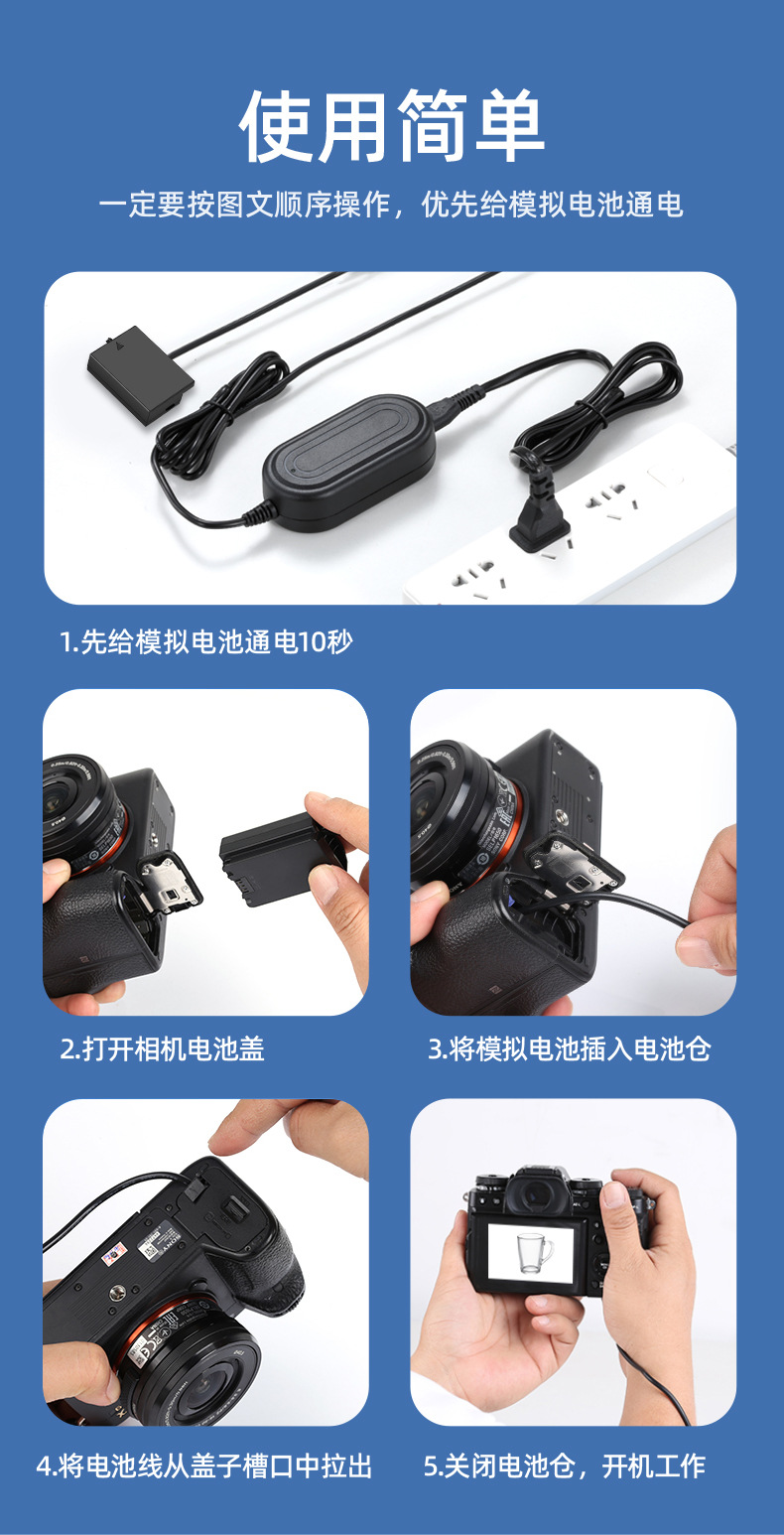 使用简单

一定要按图文顺序操作，优先给模拟电池通电

1.先给模拟电池通电10秒

2.打开相机电池盖

3.将模拟电池插入电池仓

4.将电池线从盖子槽口中拉出

5.关闭电池仓，开机工作