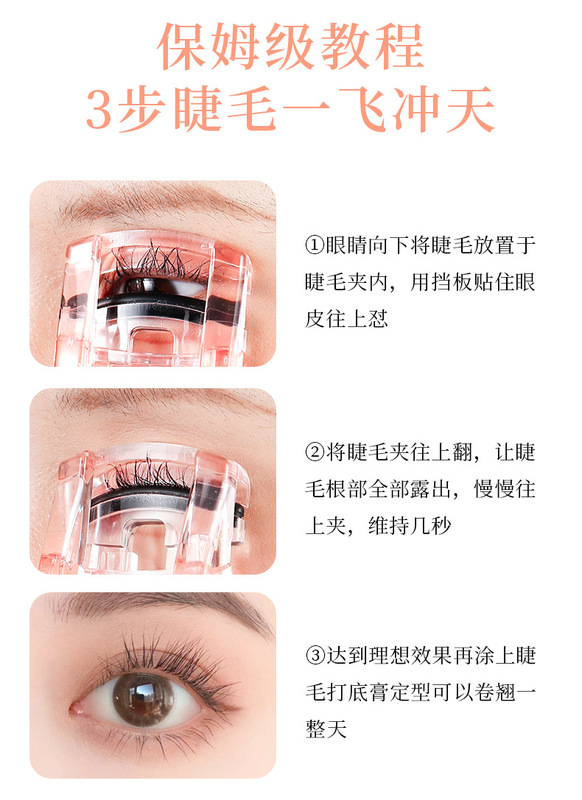 保姆级教程
3步睫毛一飞冲天

①眼睛向下将睫毛放置于睫毛夹内，用挡板贴住眼皮往上怼

②将睫毛夹往上翻，让睫毛根部全部露出，慢慢往上夹，维持几秒

③达到理想效果再涂上睫毛打底膏定型可以卷翘一整天