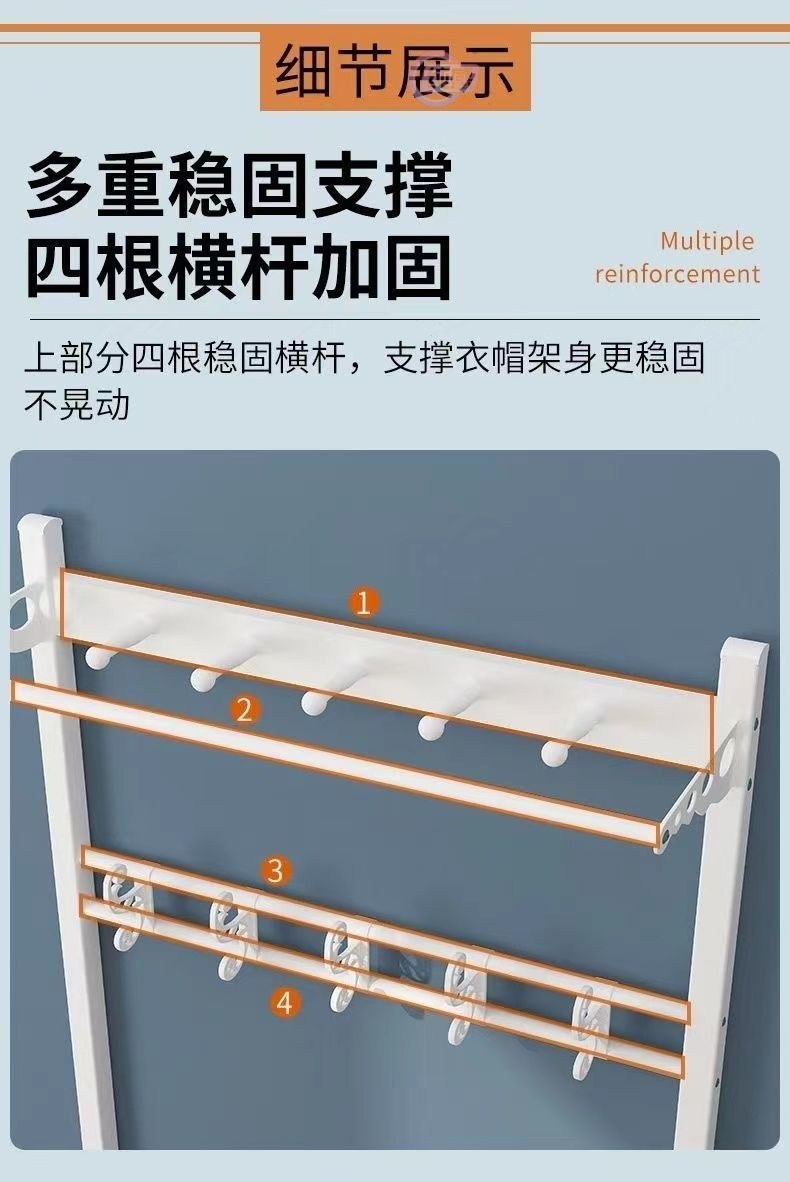 细节展示

多重稳固支撑
四根横杆加固

Multiple reinforcement

上部分四根稳固横杆，支撑衣帽架身更稳固不晃动

1
2
3
4