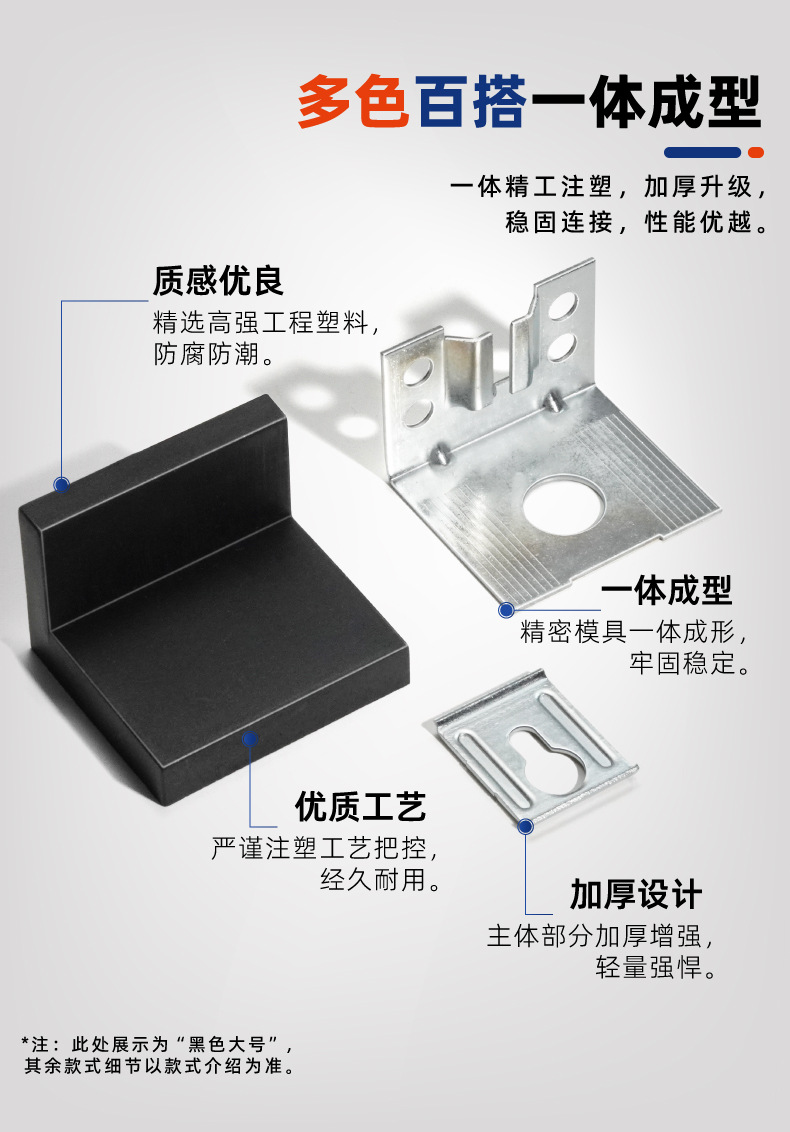 多色百搭一体成型

一体精工注塑，加厚升级，稳固连接，性能优越。

质感优良
精选高强工程塑料，防腐防潮。

一体成型
精密模具一体成形，牢固稳定。

优质工艺
严谨注塑工艺把控，经久耐用。

加厚设计
主体部分加厚增强，轻量强悍。

*注：此处展示为“黑色大号”，其余款式细节以款式介绍为准。