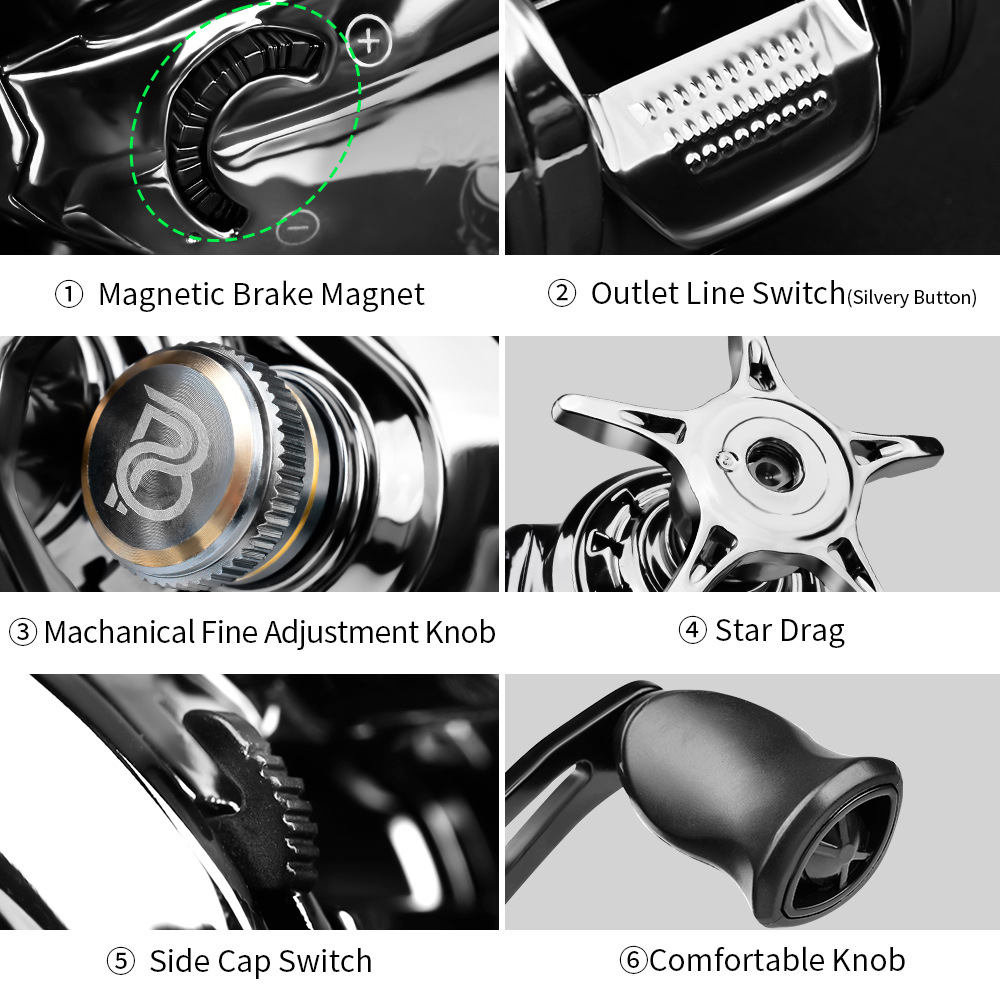 +

−

① Magnetic Brake Magnet

② Outlet Line Switch(Silvery Button)

③ Machanical Fine Adjustment Knob

④ Star Drag

⑤ Side Cap Switch

⑥Comfortable Knob