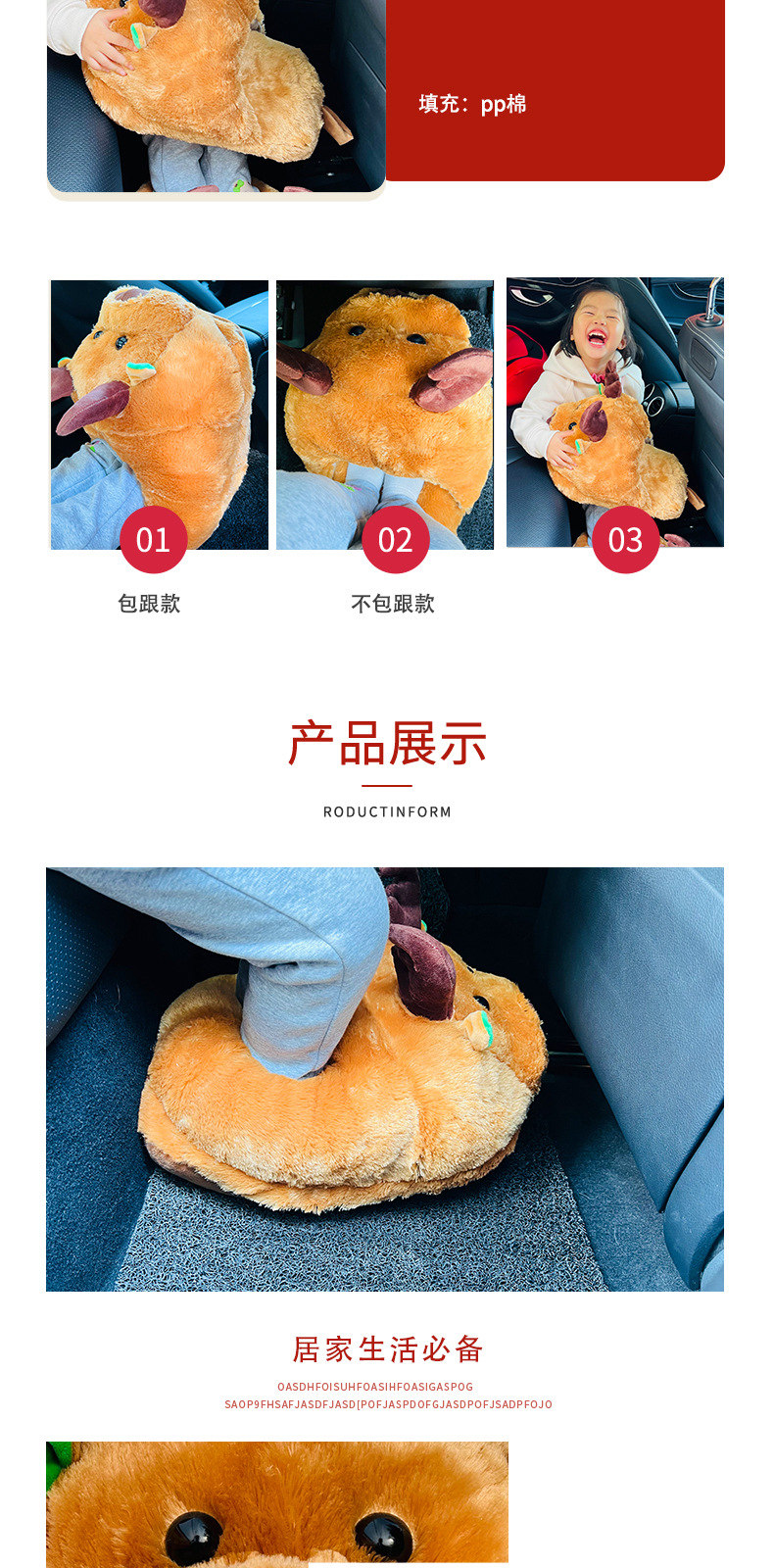 填充：pp棉

01
包跟款

02
不包跟款

03

产品展示

RODUCTINFORM

居家生活必备

OASDHFOISUHFOASIHFOASIGASPOG
SAOP9FHSAFJASDFJASD[POFJASPDOFGJASDPOFJSADPFOJO