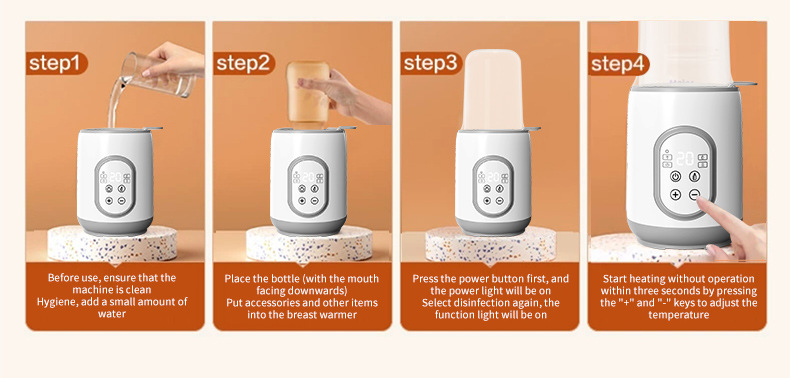 step1

Before use, ensure that the machine is clean Hygiene, add a small amount of water

step2

Place the bottle (with the mouth facing downwards) Put accessories and other items into the breast warmer

step3

Press the power button first, and the power light will be on Select disinfection again, the function light will be on

step4

Start heating without operation within three seconds by pressing the "+" and "-" keys to adjust the temperature