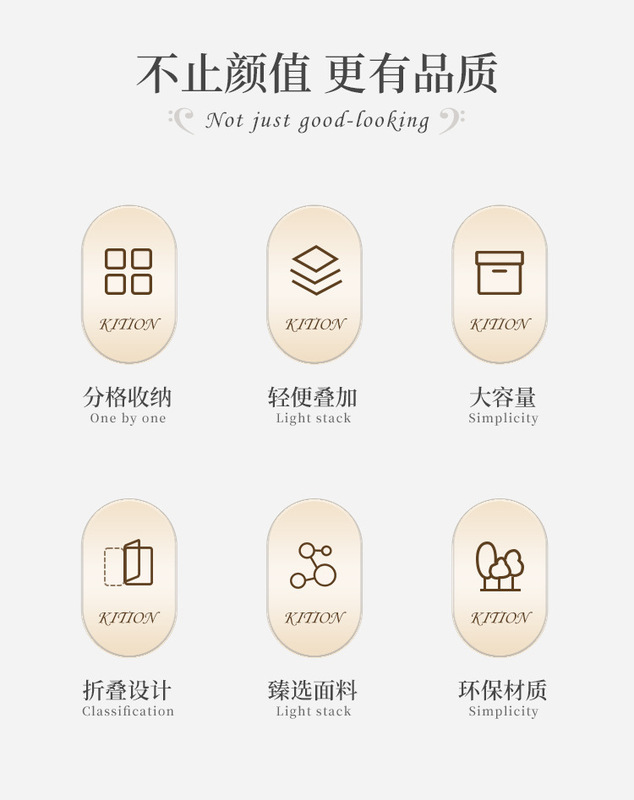 不止颜值 更有品质

Not just good-looking

KITION

分格收纳
One by one

KITION

轻便叠加
Light stack

KITION

大容量
Simplicity

KITION

折叠设计
Classification

KITION

臻选面料
Light stack

KITION

环保材质
Simplicity