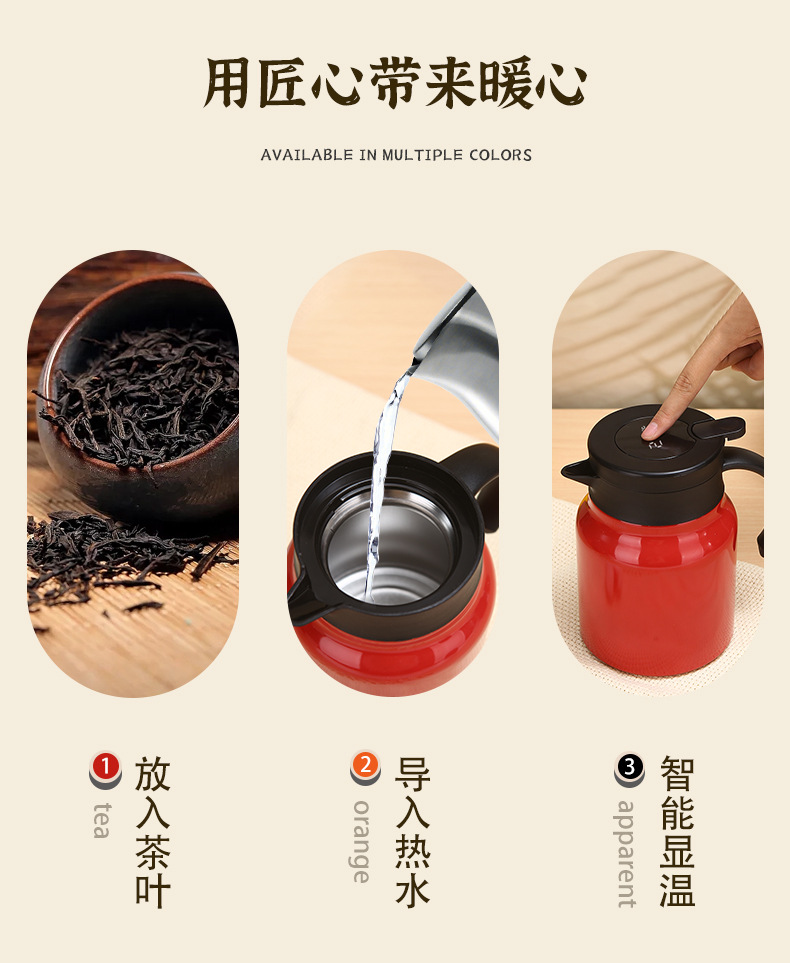 用匠心带来暖心

AVAILABLE IN MULTIPLE COLORS

1 放入茶叶
tea

2 导入热水
orange

3 智能显温
apparent