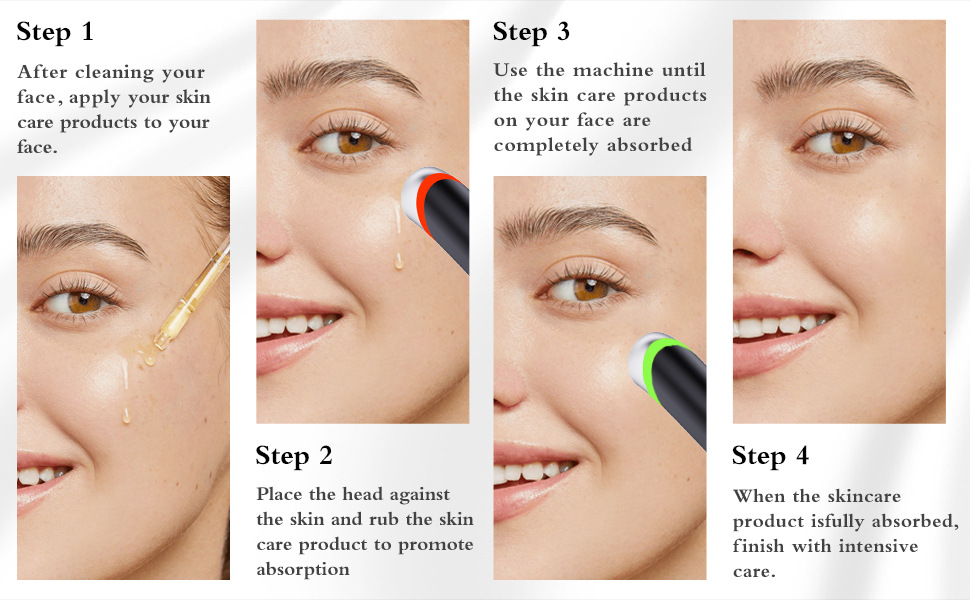 Step 1

After cleaning your face, apply your skin care products to your face.

Step 2

Place the head against the skin and rub the skin care product to promote absorption

Step 3

Use the machine until the skin care products on your face are completely absorbed

Step 4

When the skincare product isfully absorbed, finish with intensive care.