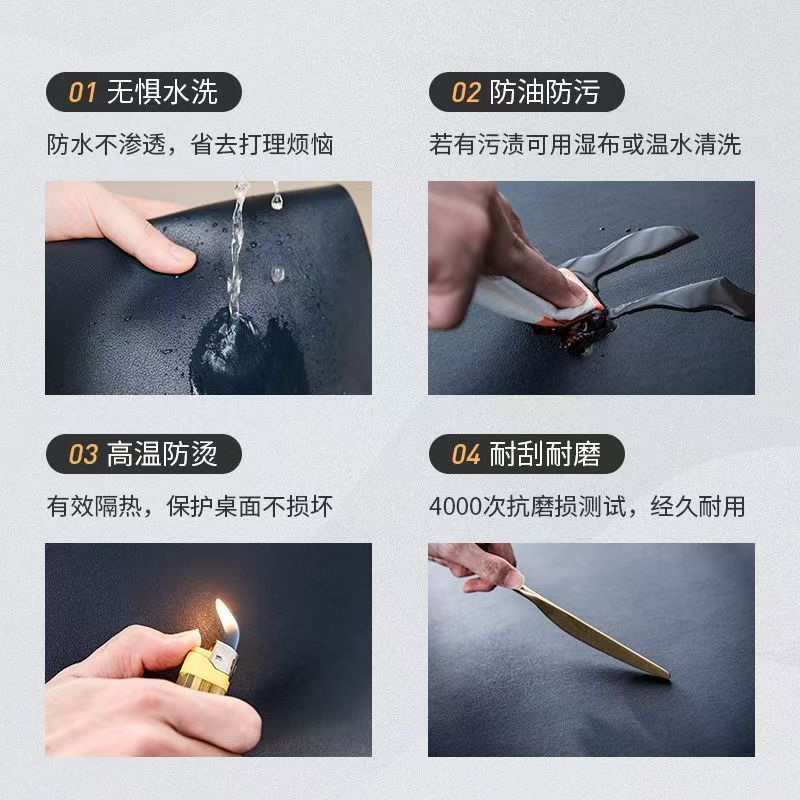 01 无惧水洗
防水不渗透，省去打理烦恼

02 防油防污
若有污渍可用湿布或温水清洗

03 高温防烫
有效隔热，保护桌面不损坏

04 耐刮耐磨
4000次抗磨损测试，经久耐用