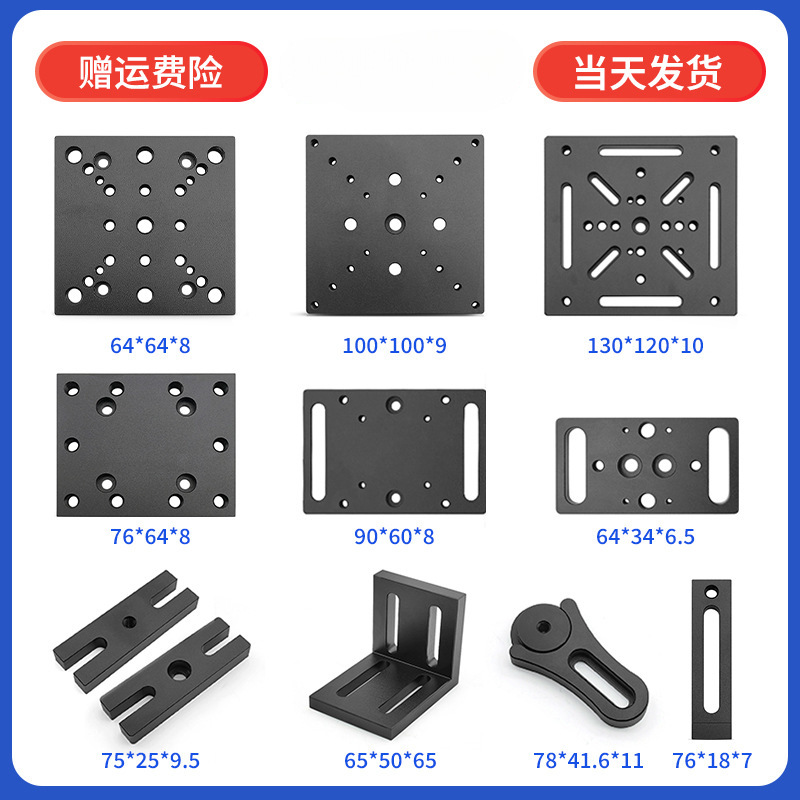 赠运费险

当天发货

64*64*8

100*100*9

130*120*10

76*64*8

90*60*8

64*34*6.5

75*25*9.5

65*50*65

78*41.6*11

76*18*7