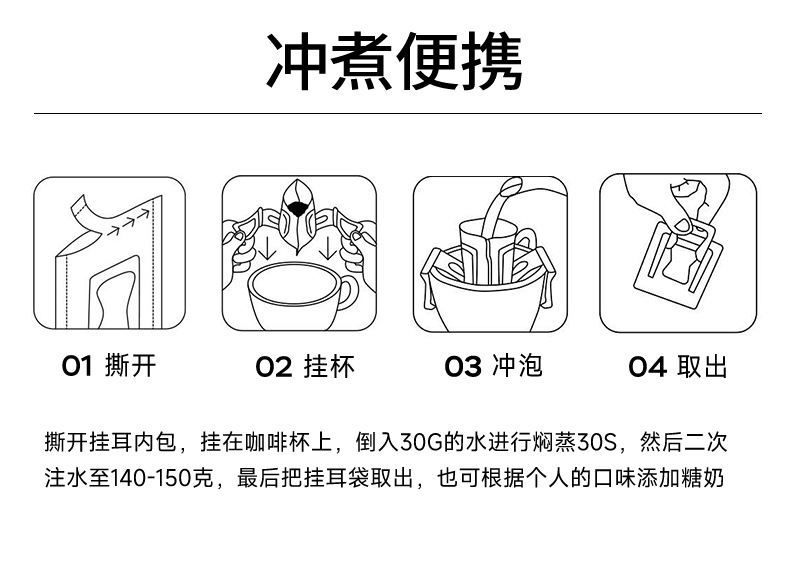 冲煮便携

01 撕开

02 挂杯

03 冲泡

04 取出

撕开挂耳内包，挂在咖啡杯上，倒入30G的水进行焖蒸30S，然后二次注水至140-150克，最后把挂耳袋取出，也可根据个人的口味添加糖奶