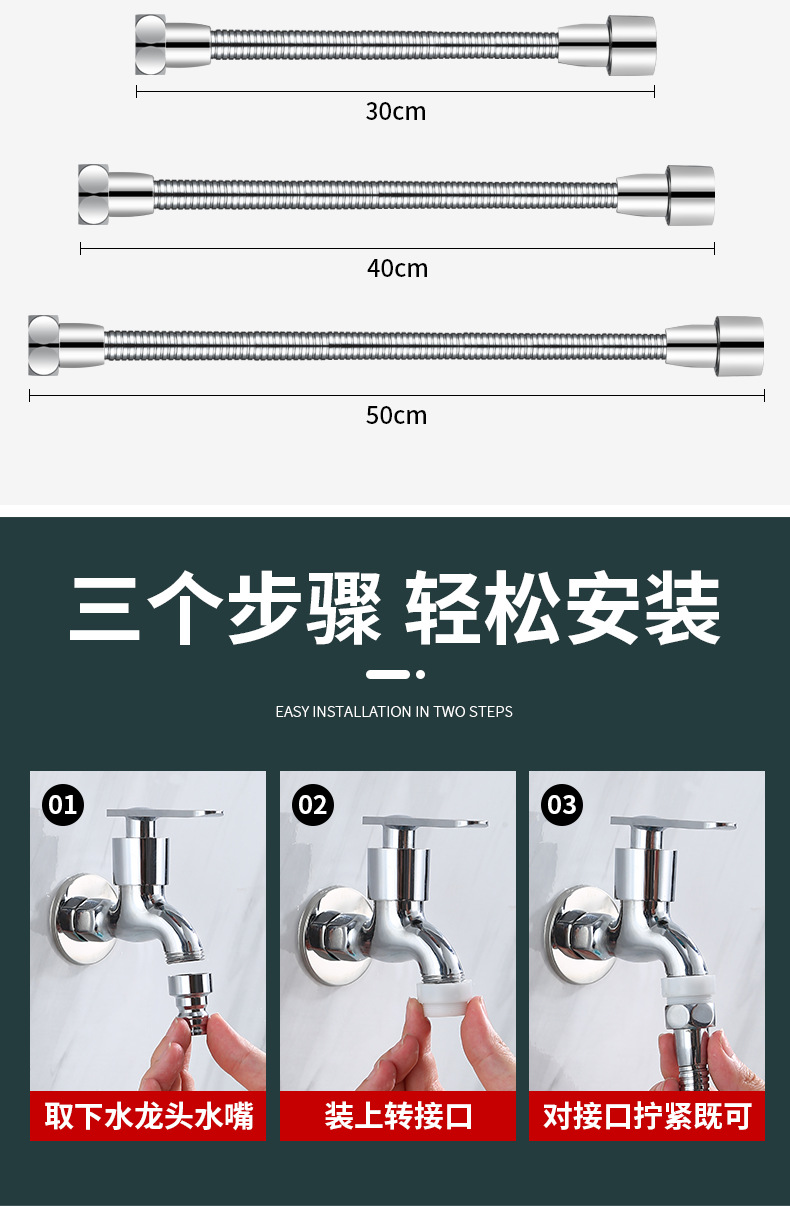 30cm

40cm

50cm

三个步骤 轻松安装

EASY INSTALLATION IN TWO STEPS

01
取下水龙头水嘴

02
装上转接口

03
对接口拧紧既可