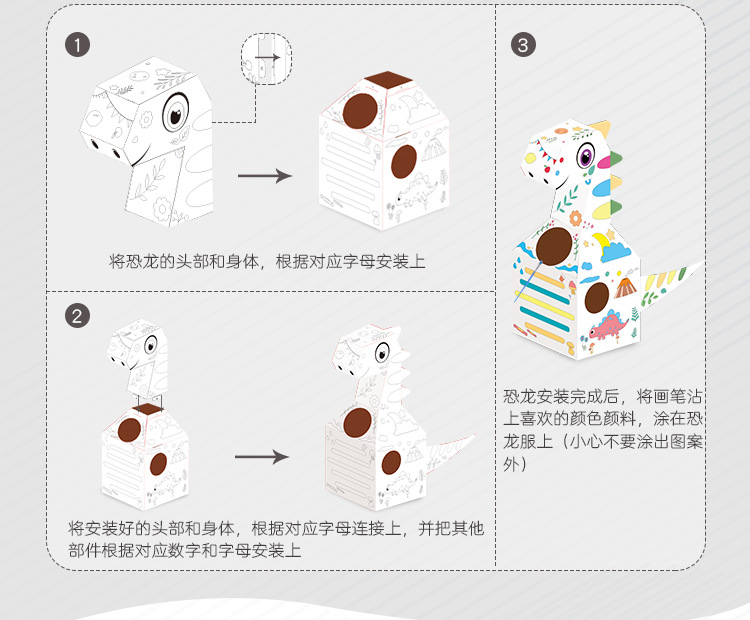 1

将恐龙的头部和身体，根据对应字母安装上

2

将安装好的头部和身体，根据对应字母连接上，并把其他部件根据对应数字和字母安装上

3

恐龙安装完成后，将画笔沾上喜欢的颜色颜料，涂在恐龙服上（小心不要涂出图案外）