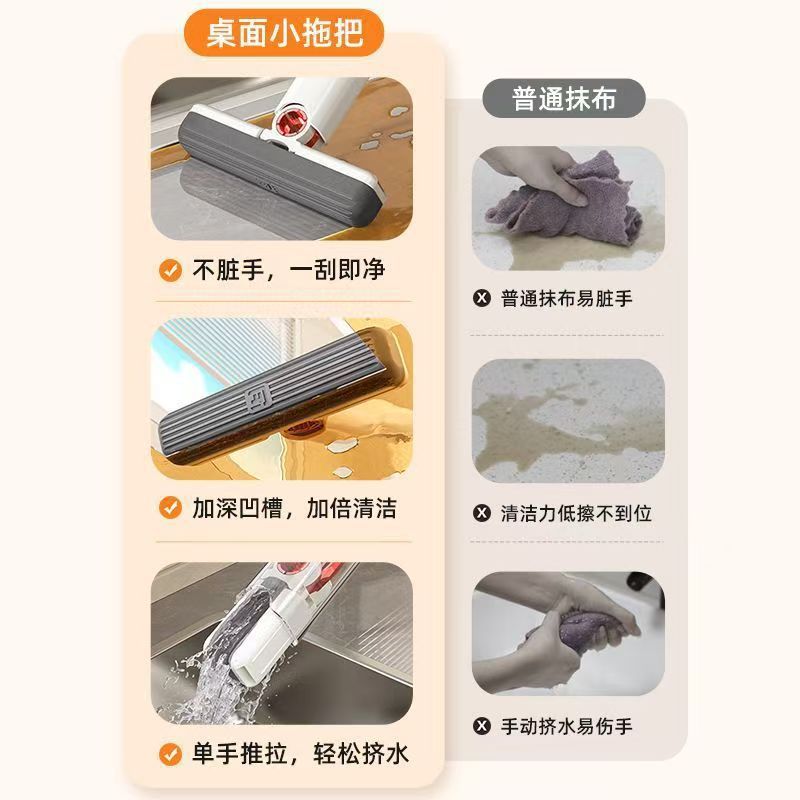 桌面小拖把

不脏手，一刮即净

加深凹槽，加倍清洁

单手推拉，轻松挤水

普通抹布

普通抹布易脏手

清洁力低擦不到位

手动挤水易伤手