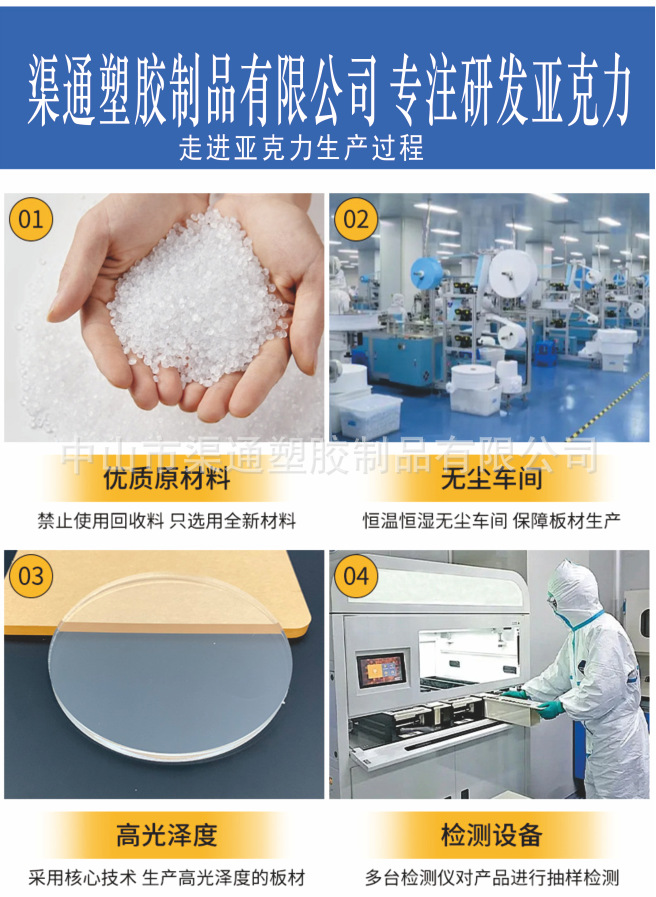 渠通塑胶制品有限公司 专注研发亚克力
走进亚克力生产过程

01

02

中山市渠通塑胶制品有限公司

优质原材料
禁止使用回收料 只选用全新材料

无尘车间
恒温恒湿无尘车间 保障板材生产

03

04

高光泽度
采用核心技术 生产高光泽度的板材

检测设备
多台检测仪对产品进行抽样检测