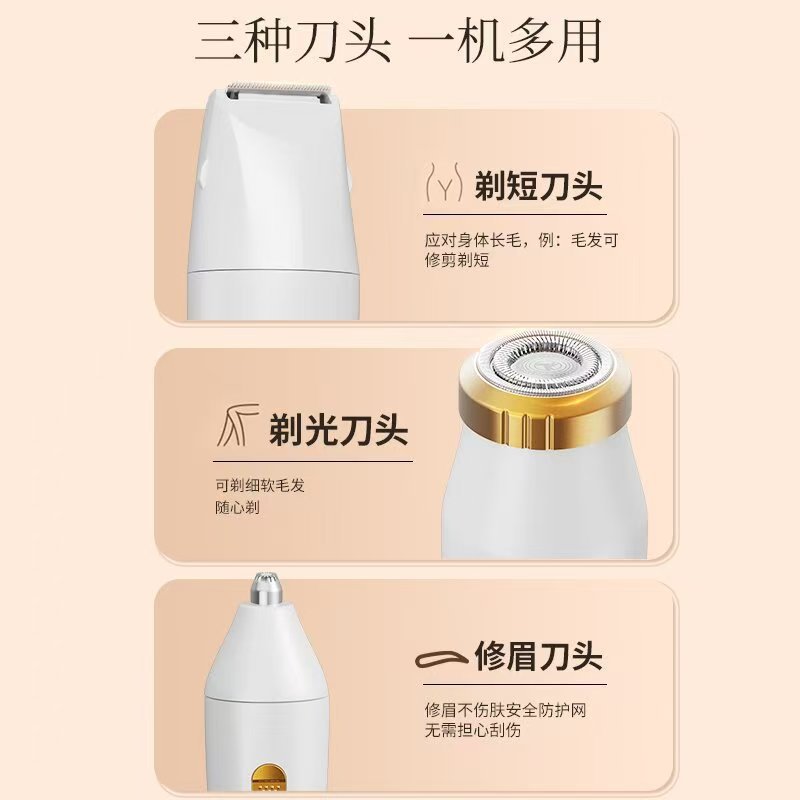 三种刀头 一机多用

剃短刀头

应对身体长毛，例：毛发可修剪剃短

剃光刀头

可剃细软毛发
随心剃

修眉刀头

修眉不伤肤安全防护网
无需担心刮伤