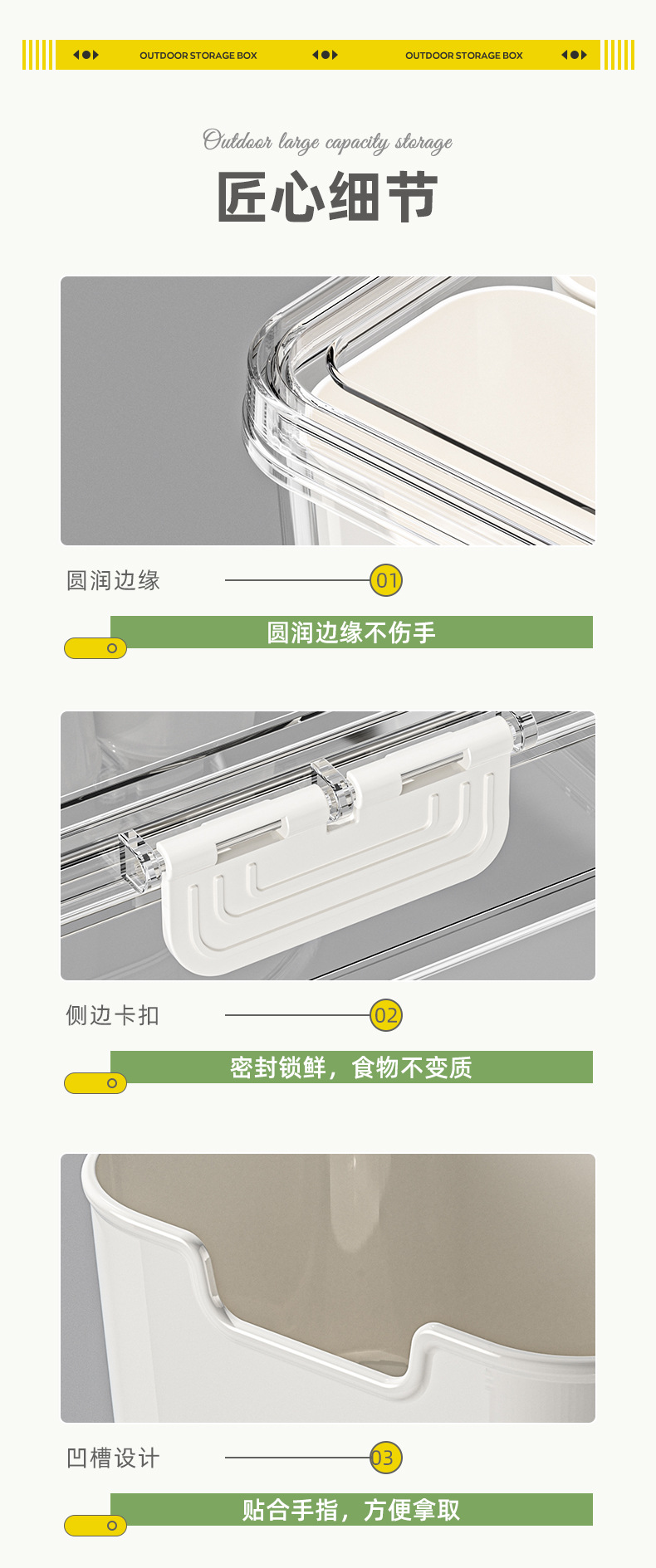 OUTDOOR STORAGE BOX OUTDOOR STORAGE BOX

Outdoor large capacity storage

匠心细节

圆润边缘 01

圆润边缘不伤手

侧边卡扣 02

密封锁鲜，食物不变质

凹槽设计 03

贴合手指，方便拿取