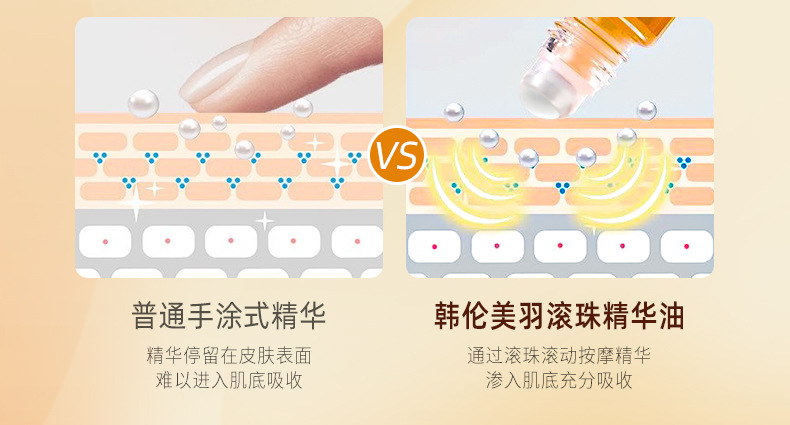 VS

普通手涂式精华

精华停留在皮肤表面
难以进入肌底吸收

韩伦美羽滚珠精华油

通过滚珠滚动按摩精华
渗入肌底充分吸收