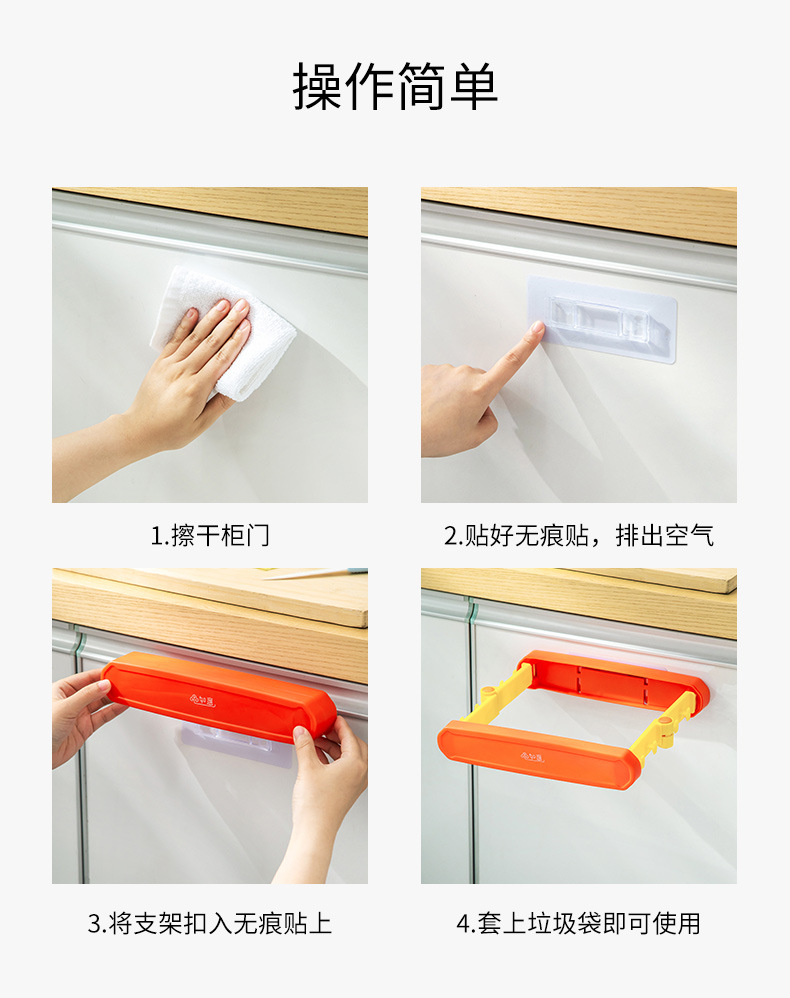 操作简单

1.擦干柜门

2.贴好无痕贴，排出空气

3.将支架扣入无痕贴上

4.套上垃圾袋即可使用