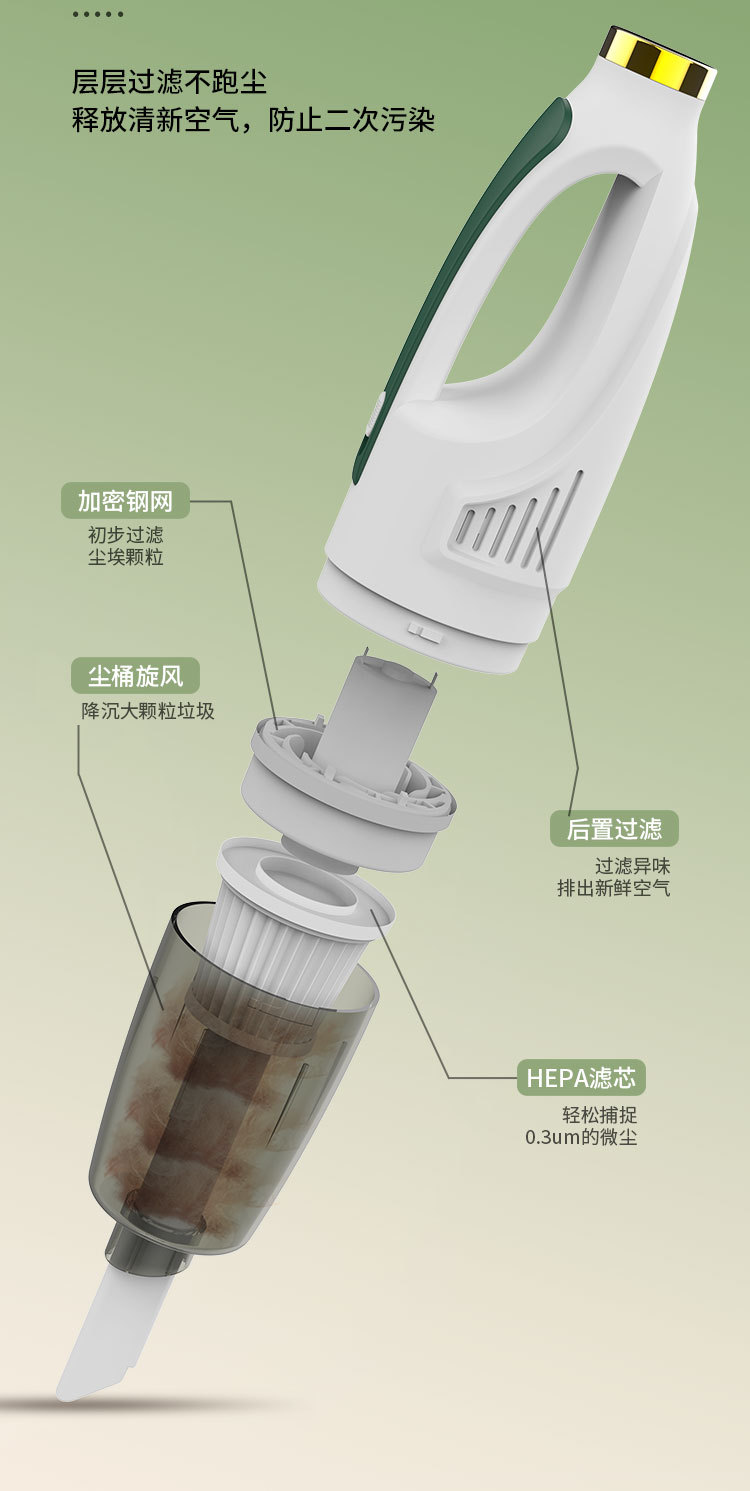 层层过滤不跑尘
释放清新空气，防止二次污染

加密钢网
初步过滤
尘埃颗粒

尘桶旋风
降沉大颗粒垃圾

后置过滤
过滤异味
排出新鲜空气

HEPA滤芯
轻松捕捉
0.3um的微尘