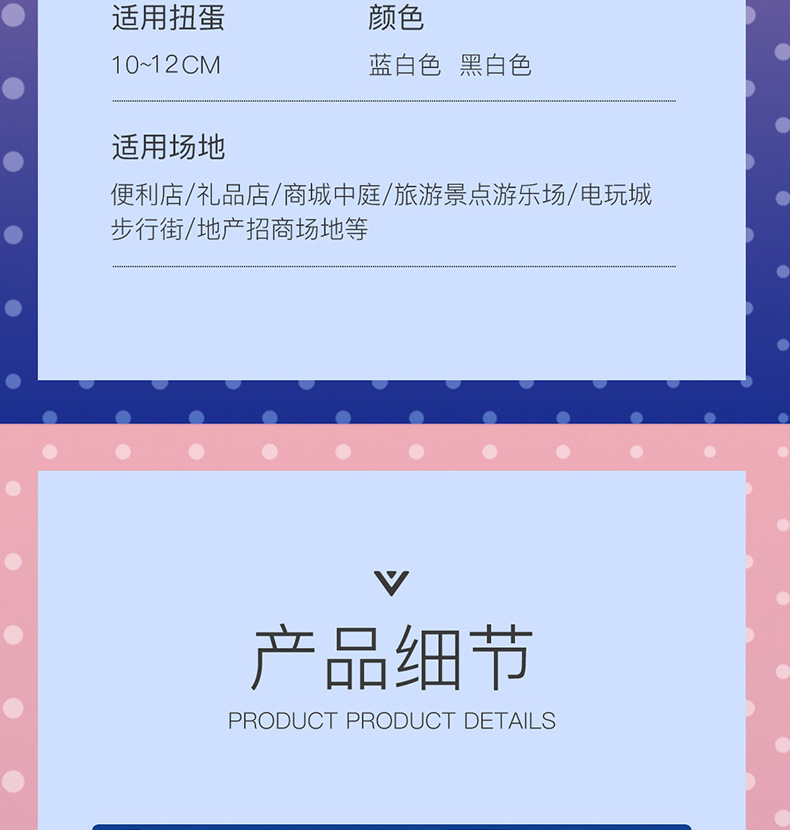 适用扭蛋
10~12CM

颜色
蓝白色 黑白色

适用场地
便利店/礼品店/商城中庭/旅游景点游乐场/电玩城步行街/地产招商场地等

产品细节
PRODUCT PRODUCT DETAILS