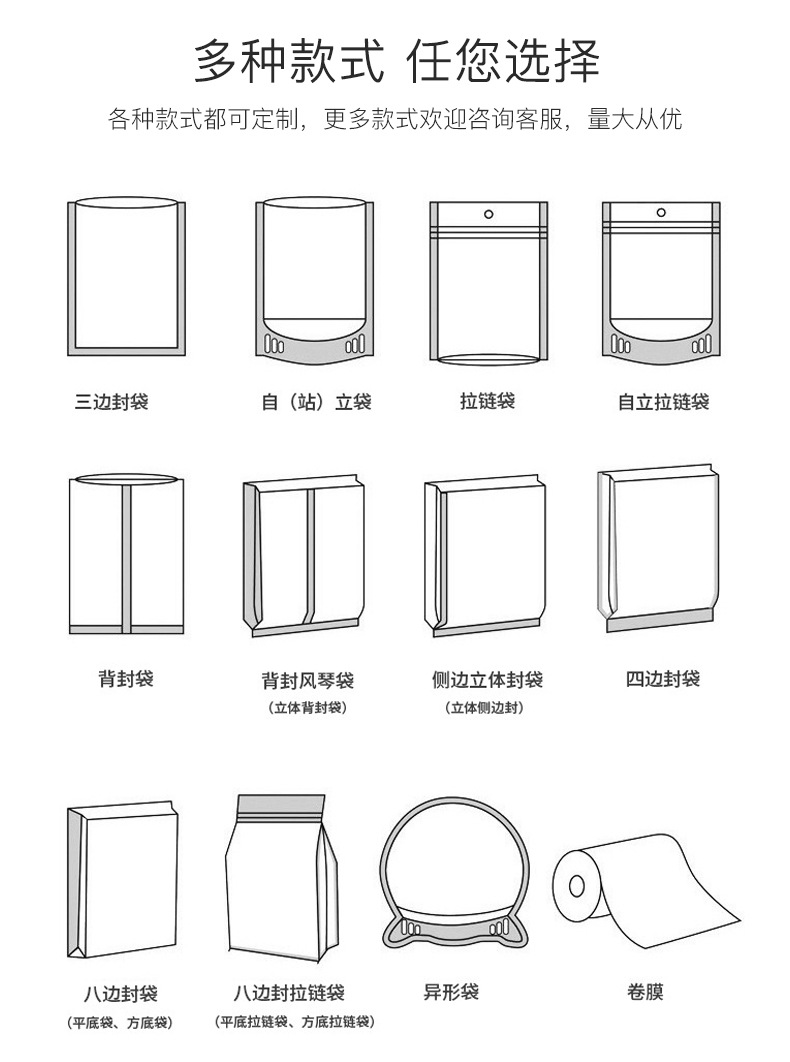 多种款式 任您选择

各种款式都可定制，更多款式欢迎咨询客服，量大从优

三边封袋

自（站）立袋

拉链袋

自立拉链袋

背封袋

背封风琴袋
（立体背封袋）

侧边立体封袋
（立体侧边封）

四边封袋

八边封袋
（平底袋、方底袋）

八边封拉链袋
（平底拉链袋、方底拉链袋）

异形袋

卷膜