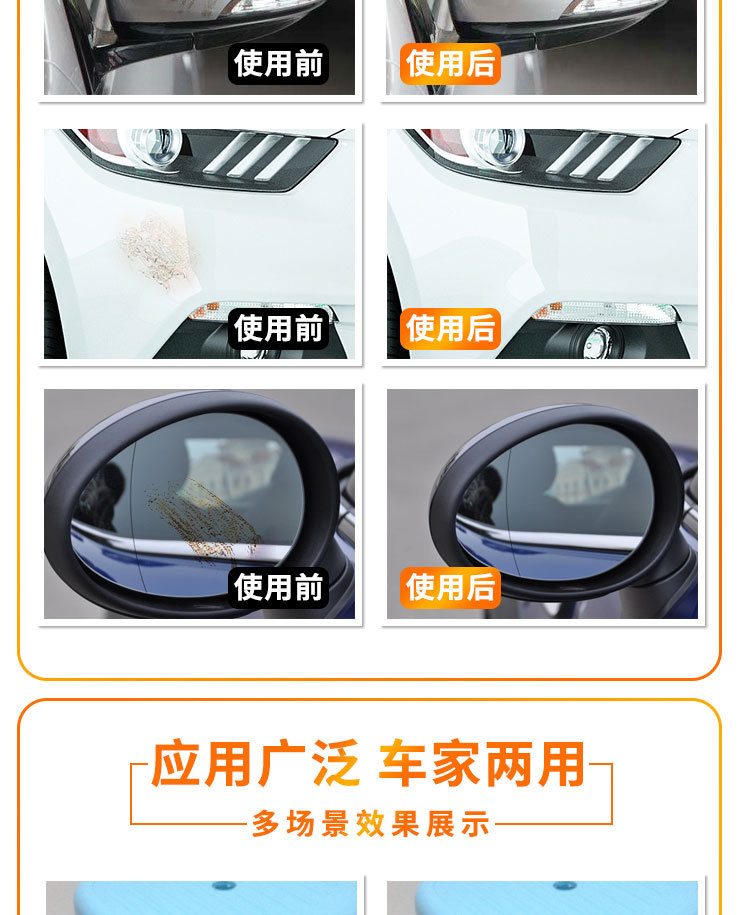 使用前

使用后

使用前

使用后

使用前

使用后

应用广泛 车家两用

多场景效果展示