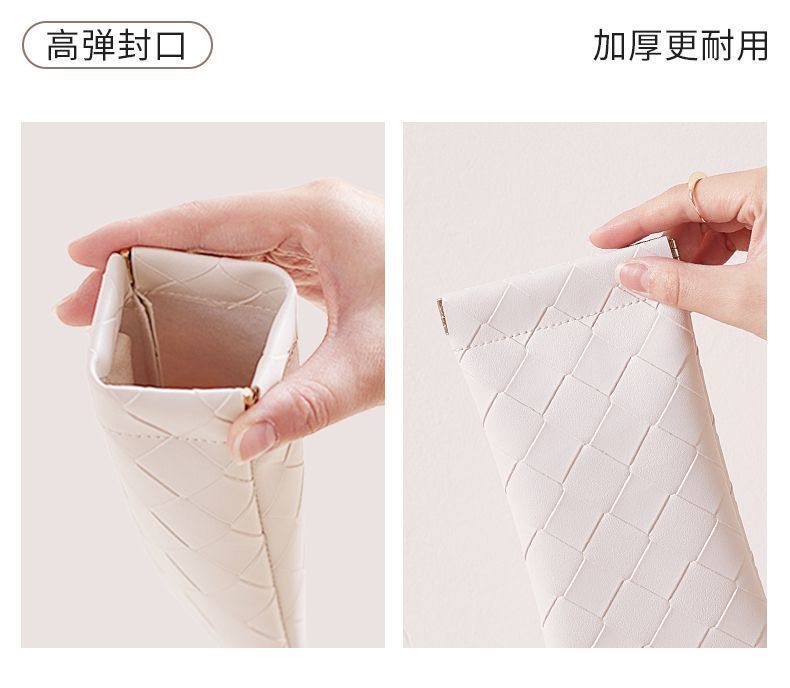 高弹封口

加厚更耐用