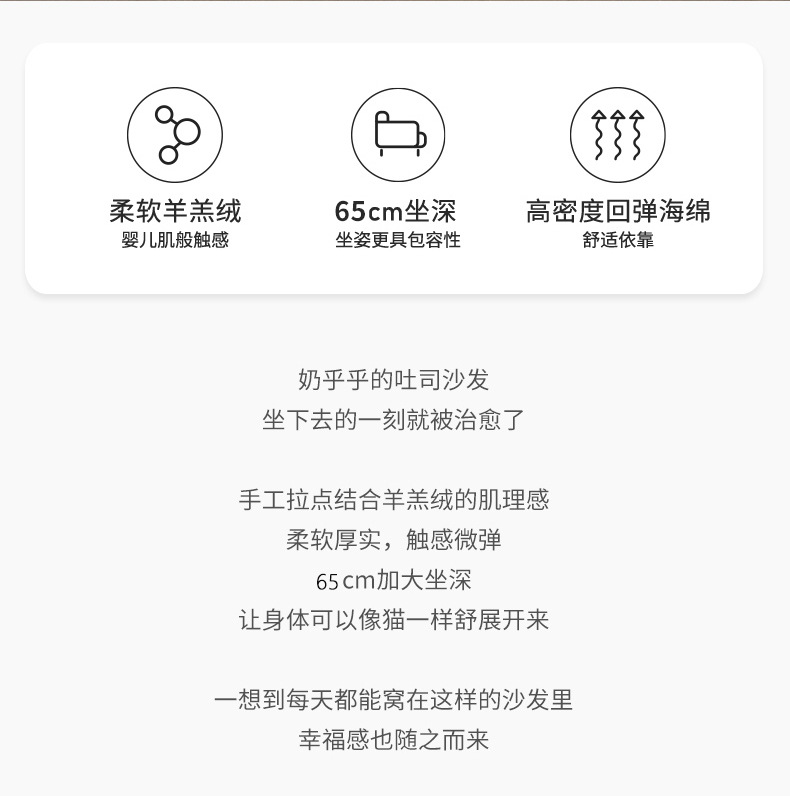 柔软羊羔绒
婴儿肌般触感

65cm坐深
坐姿更具包容性

高密度回弹海绵
舒适依靠

奶乎乎的吐司沙发
坐下去的一刻就被治愈了

手工拉点结合羊羔绒的肌理感
柔软厚实，触感微弹
65cm加大坐深
让身体可以像猫一样舒展开来

一想到每天都能窝在这样的沙发里
幸福感也随之而来