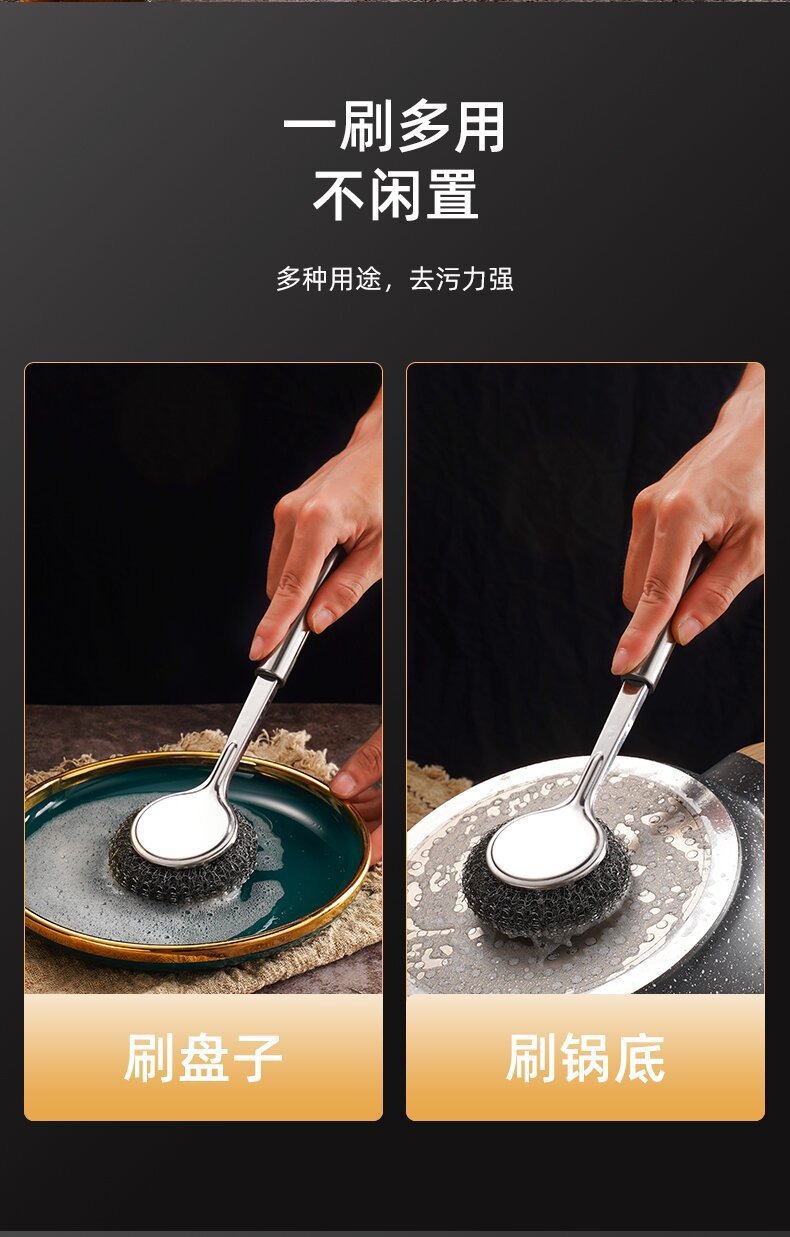 一刷多用
不闲置

多种用途，去污力强

刷盘子

刷锅底