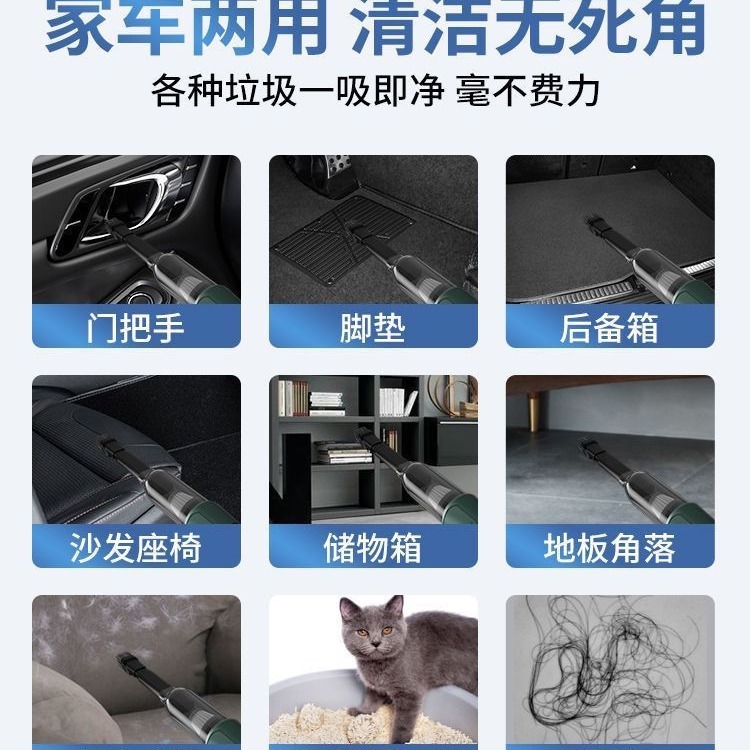 家车两用 清洁无死角

各种垃圾一吸即净 毫不费力

门把手

脚垫

后备箱

沙发座椅

储物箱

地板角落