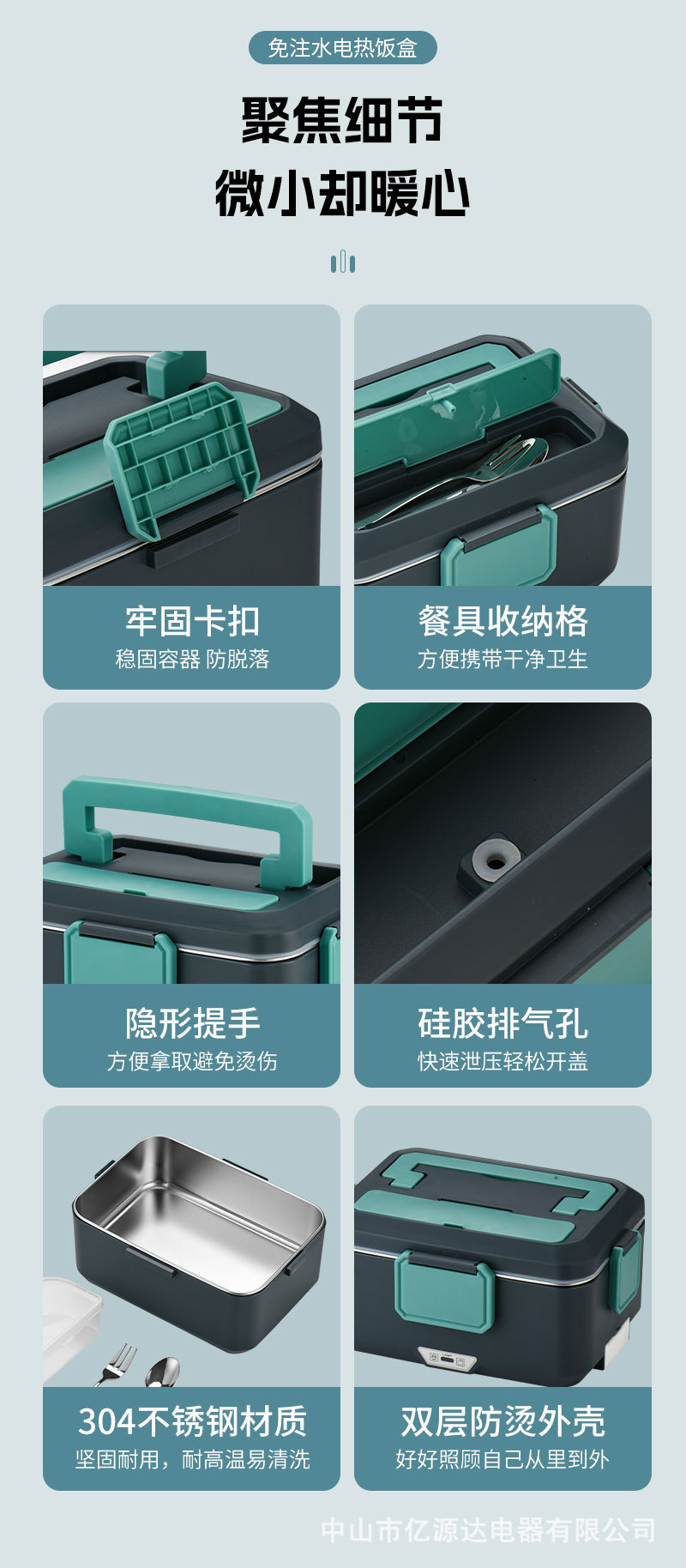 免注水电热饭盒

聚焦细节
微小却暖心

牢固卡扣
稳固容器 防脱落

餐具收纳格
方便携带干净卫生

隐形提手
方便拿取避免烫伤

硅胶排气孔
快速泄压轻松开盖

304不锈钢材质
坚固耐用，耐高温易清洗

双层防烫外壳
好好照顾自己从里到外

中山市亿源达电器有限公司